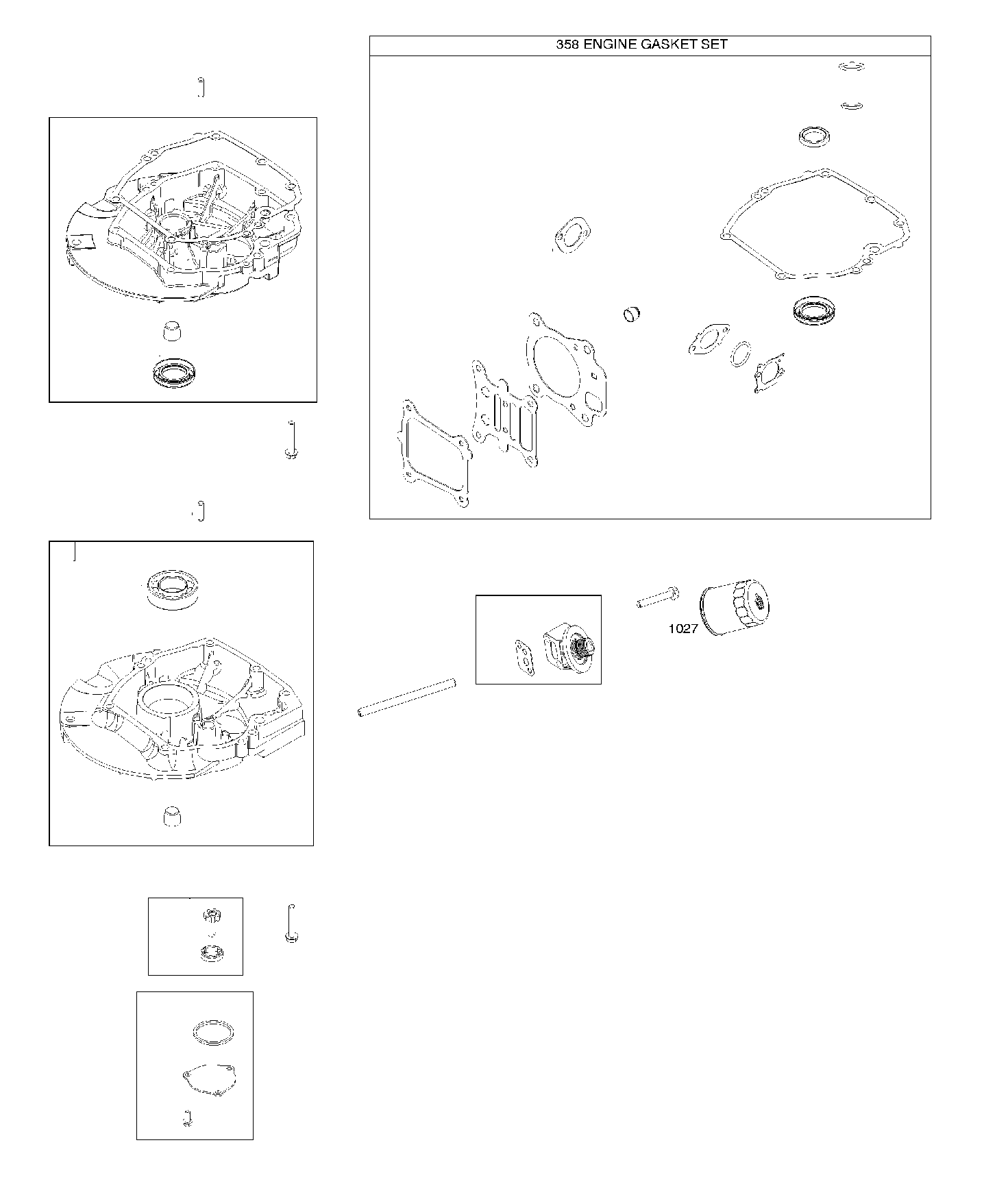 358 ENGINE GASKET SET

1027