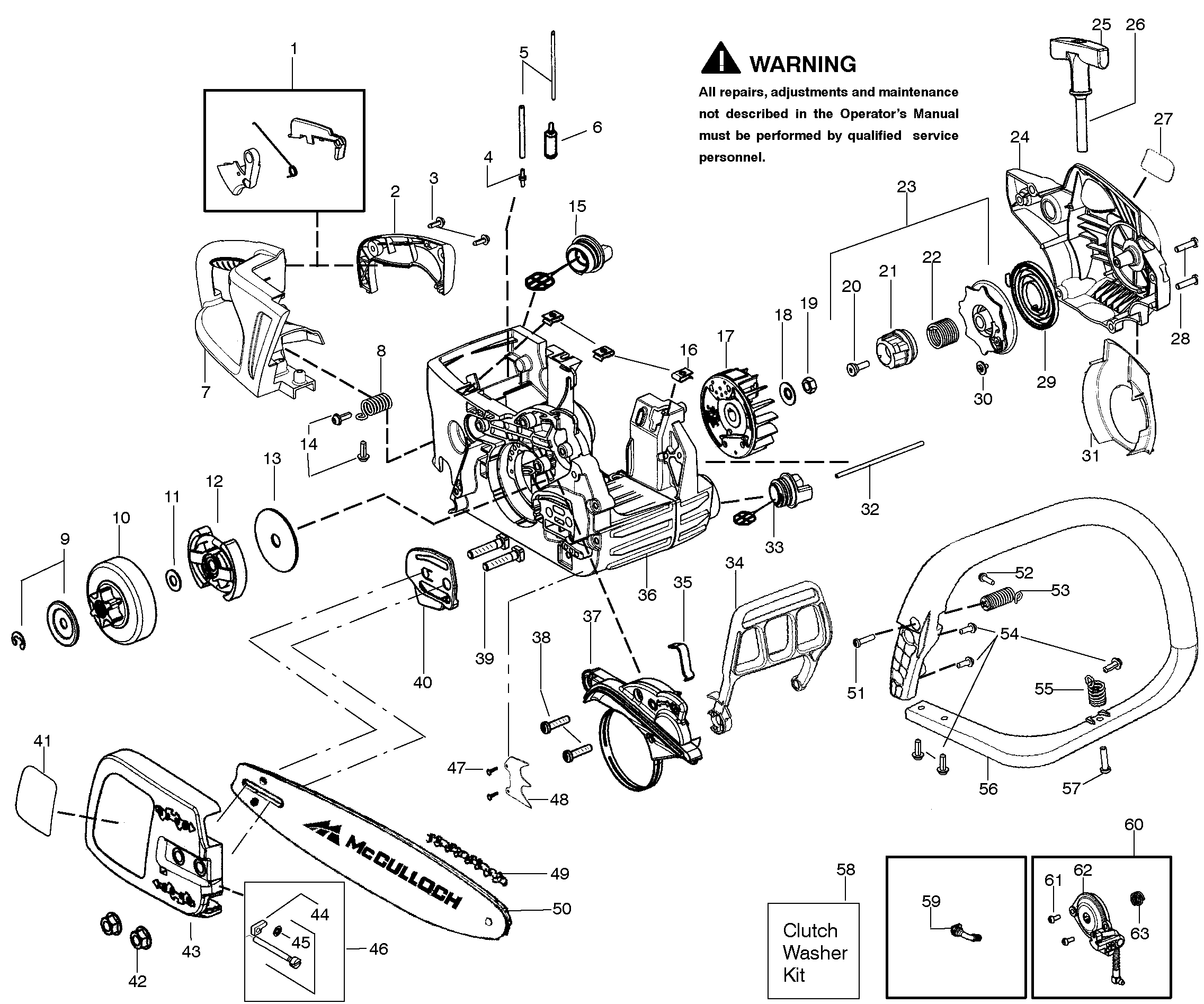 WARNING

All repairs, adjustments and maintenance not described in the Operator's Manual must be performed by qualified service personnel.

1
2
3
4
5
6
7
8
9
10
11
12
13
14
15
16
17
18
19
20
21
22
23
24
25
26
27
28
29
30
31
32
33
34
35
36
37
38
39
40
41
42
43
44
45
46
47
48
49
50
51
52
53
54
55
56
57
58
59
60
61
62
63

McCULLOCH

Clutch Washer Kit