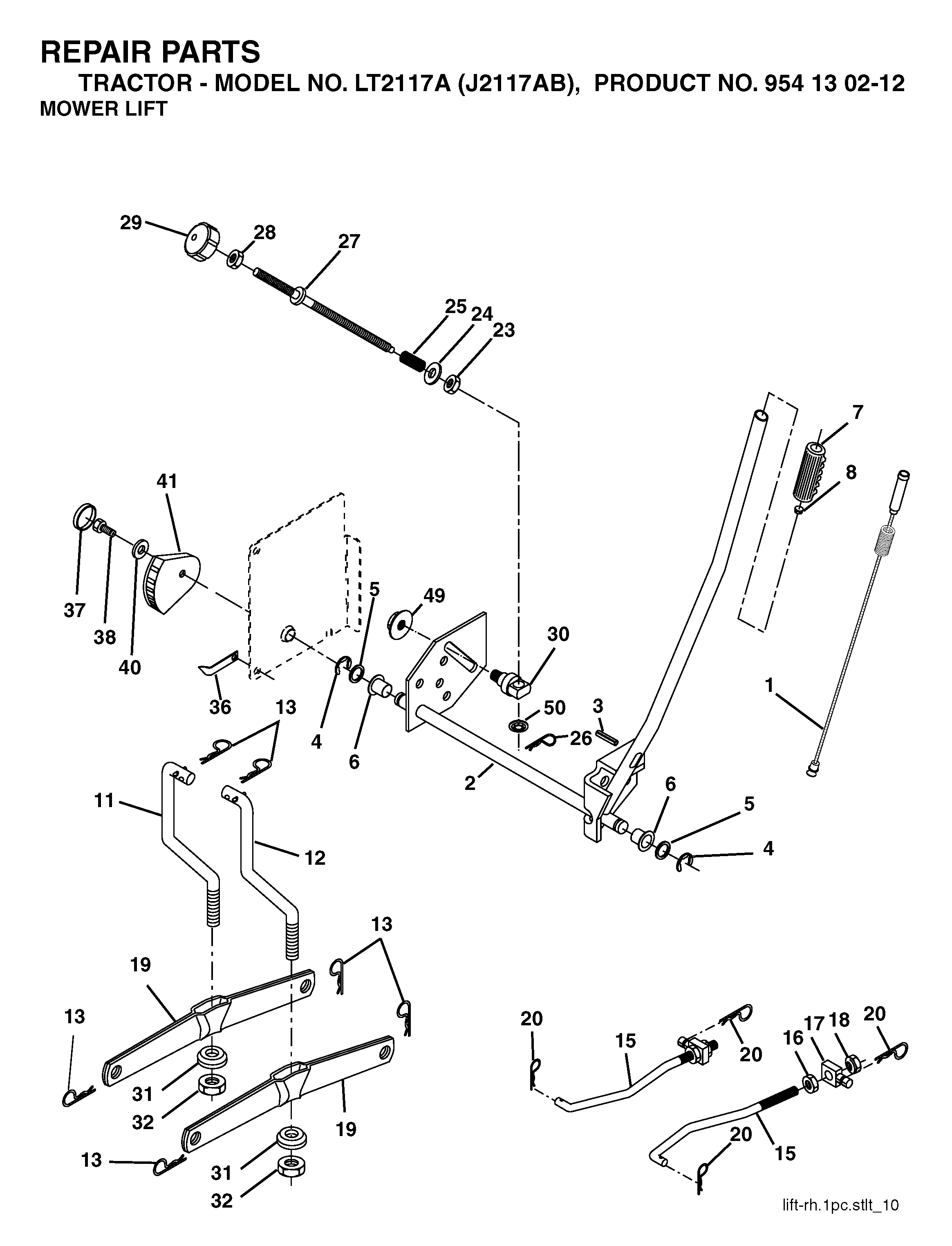 REPAIR PARTS
TRACTOR - MODEL NO. LT2117A (J2117AB), PRODUCT NO. 954 13 02-12
MOWER LIFT

29
28
27
25
24
23
7
8
41
37
38
40
5
49
30
36
13
4
6
50
3
26
1
2
11
12
6
5
4
13
19
13
31
32
19
13
31
32
20
15
20
16
17
18
20
20
15

lift-rh.1pc.stlt_10