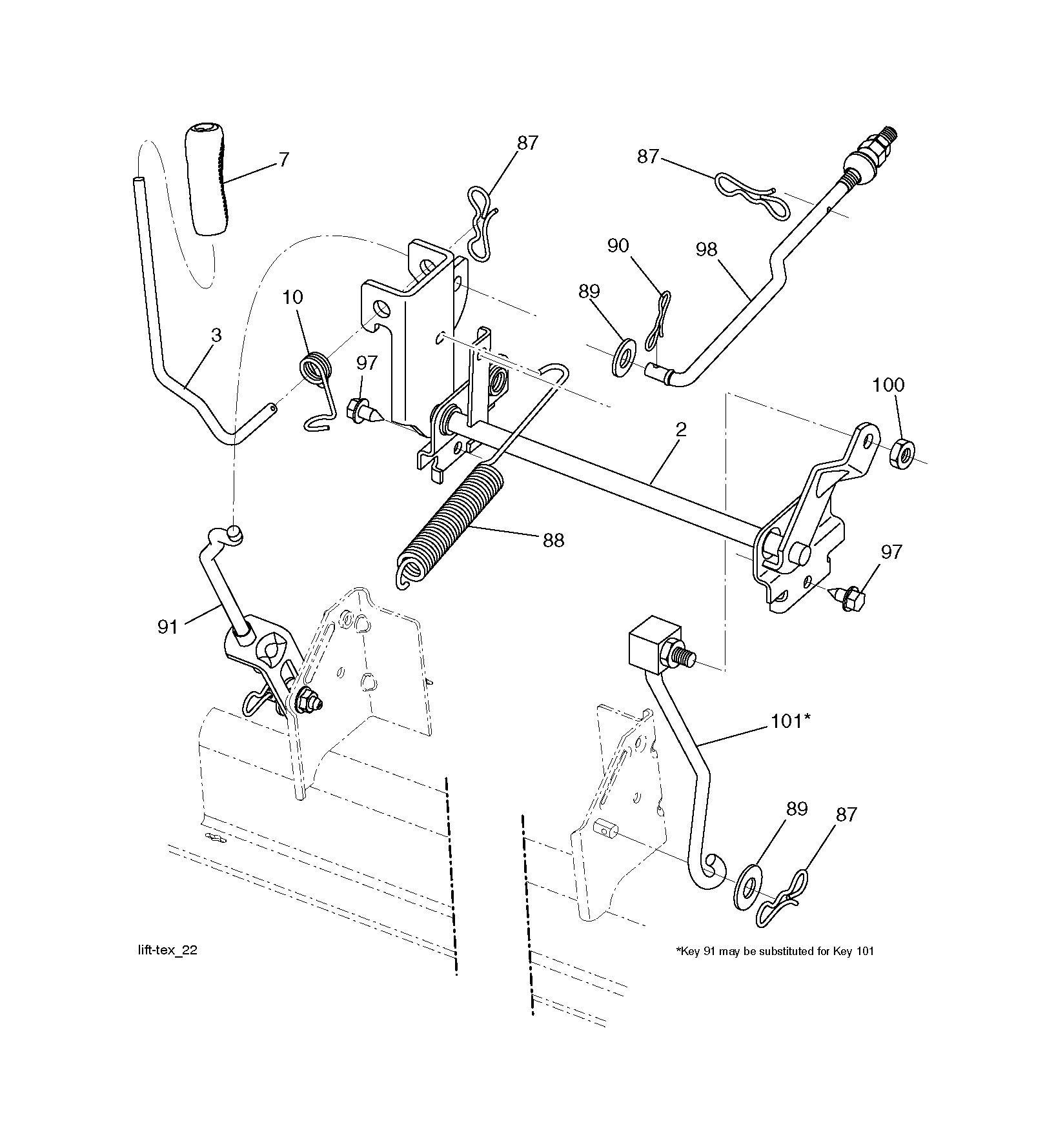 7
87
87
90
98
89
10
3
97
100
2
88
97
91
101*
89
87
lift-tex_22
*Key 91 may be substituted for Key 101