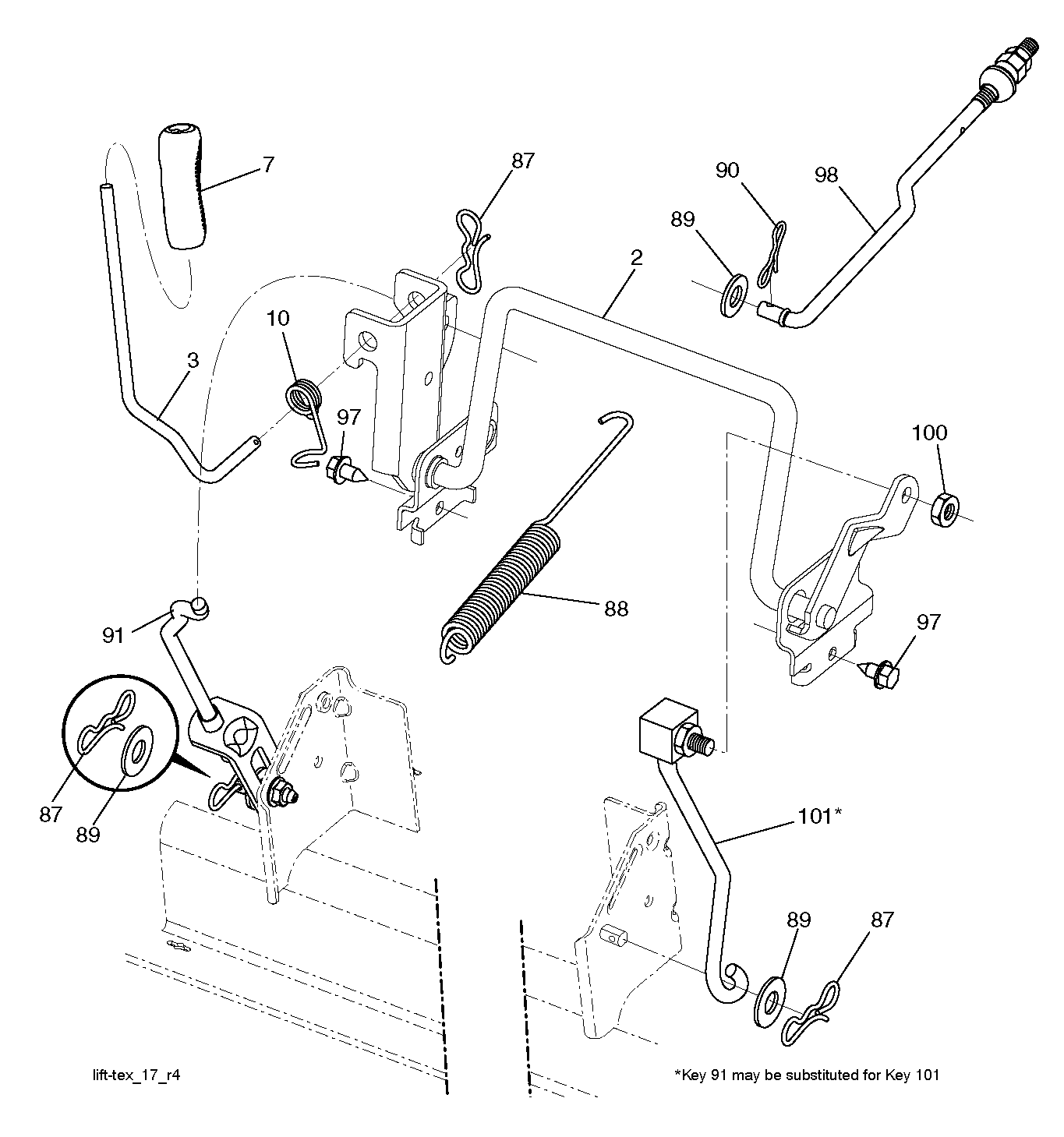 7
87
90
98
89
2
10
3
97
100
88
91
97
87
89
101*
89
87
lift-tex_17_r4
*Key 91 may be substituted for Key 101