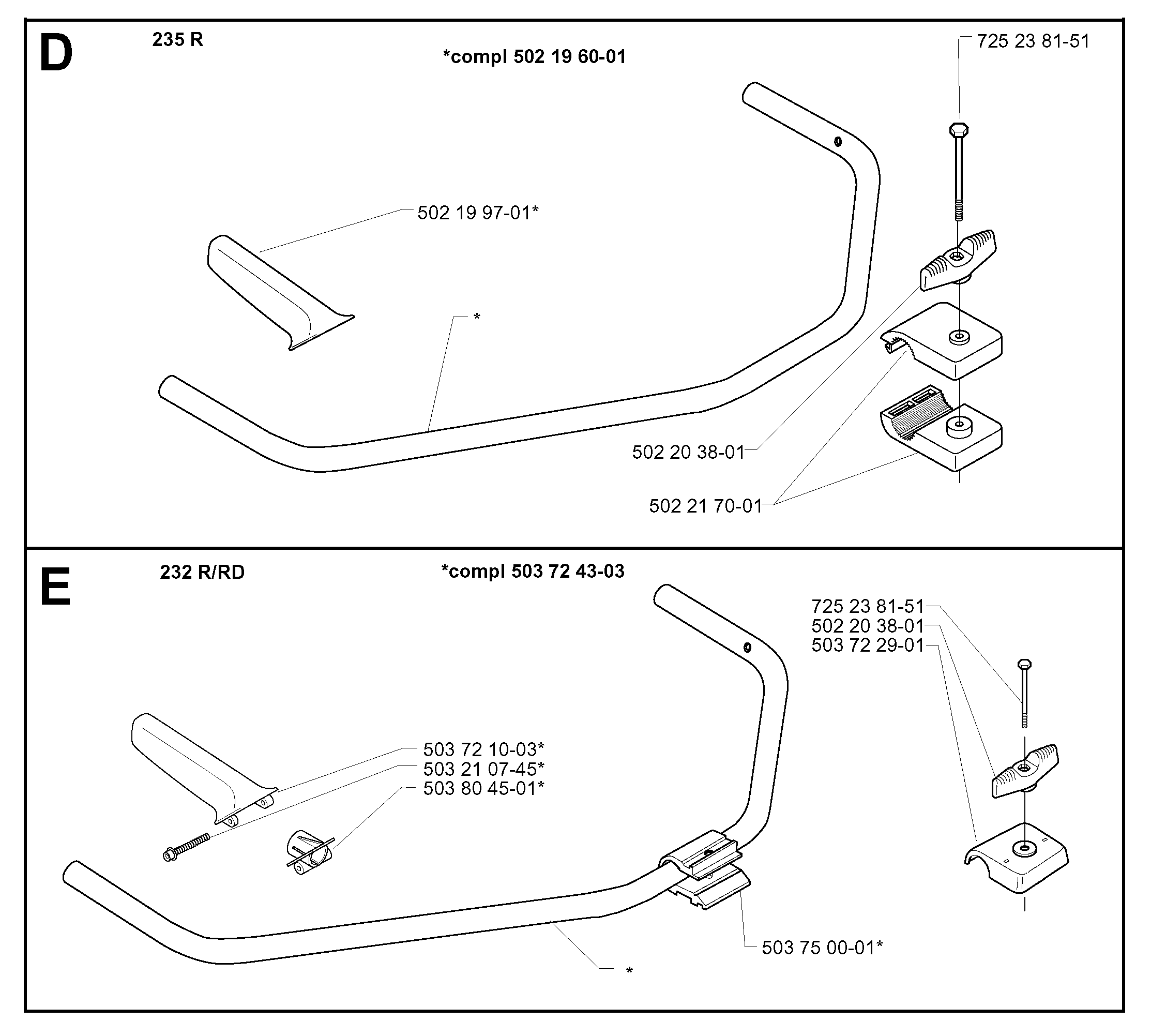 D

235 R

*compl 502 19 60-01

725 23 81-51

502 19 97-01*

*

502 20 38-01

502 21 70-01

E

232 R/RD

*compl 503 72 43-03

725 23 81-51
502 20 38-01
503 72 29-01

503 72 10-03*
503 21 07-45*
503 80 45-01*

503 75 00-01*

*