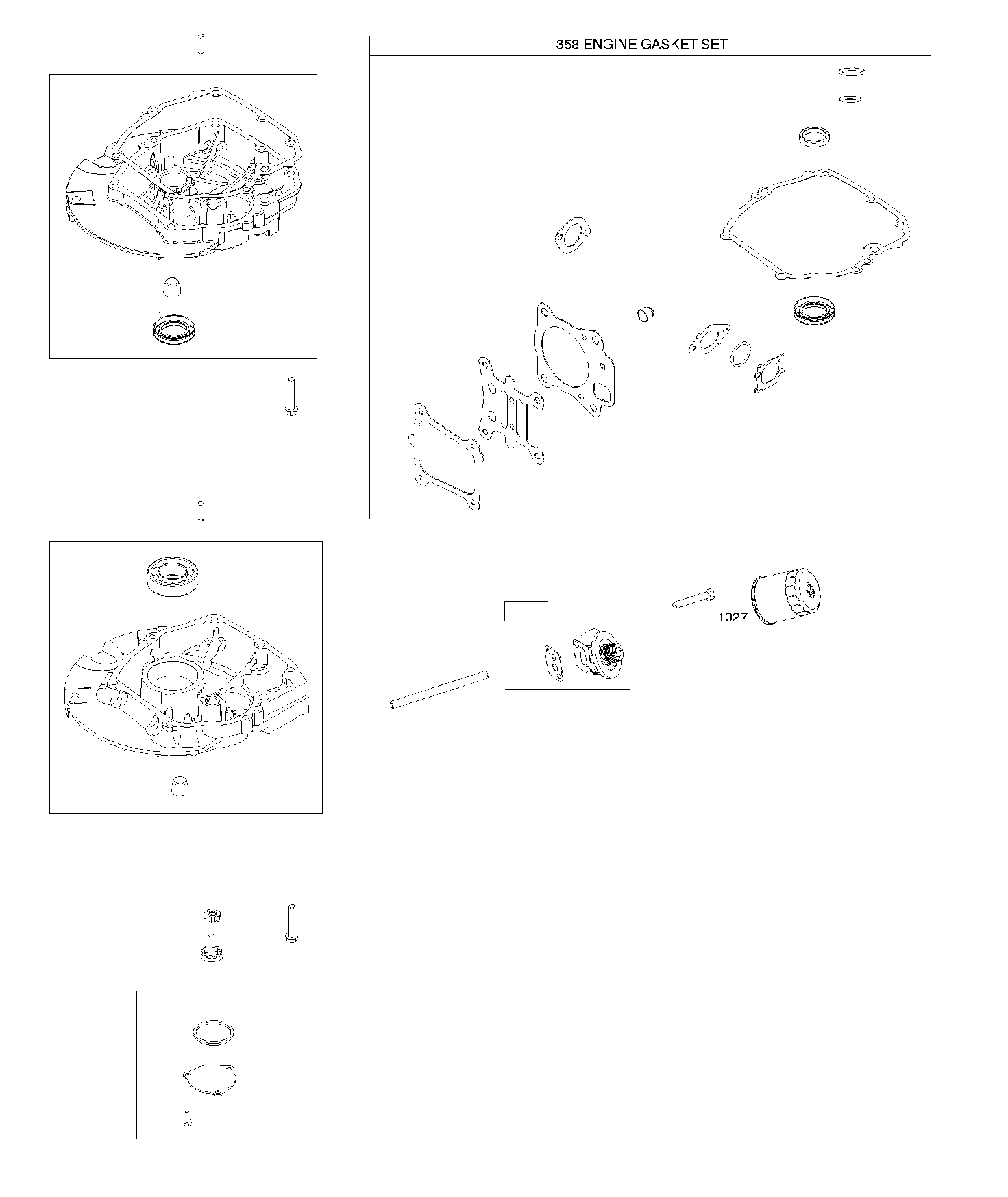 358 ENGINE GASKET SET

1027