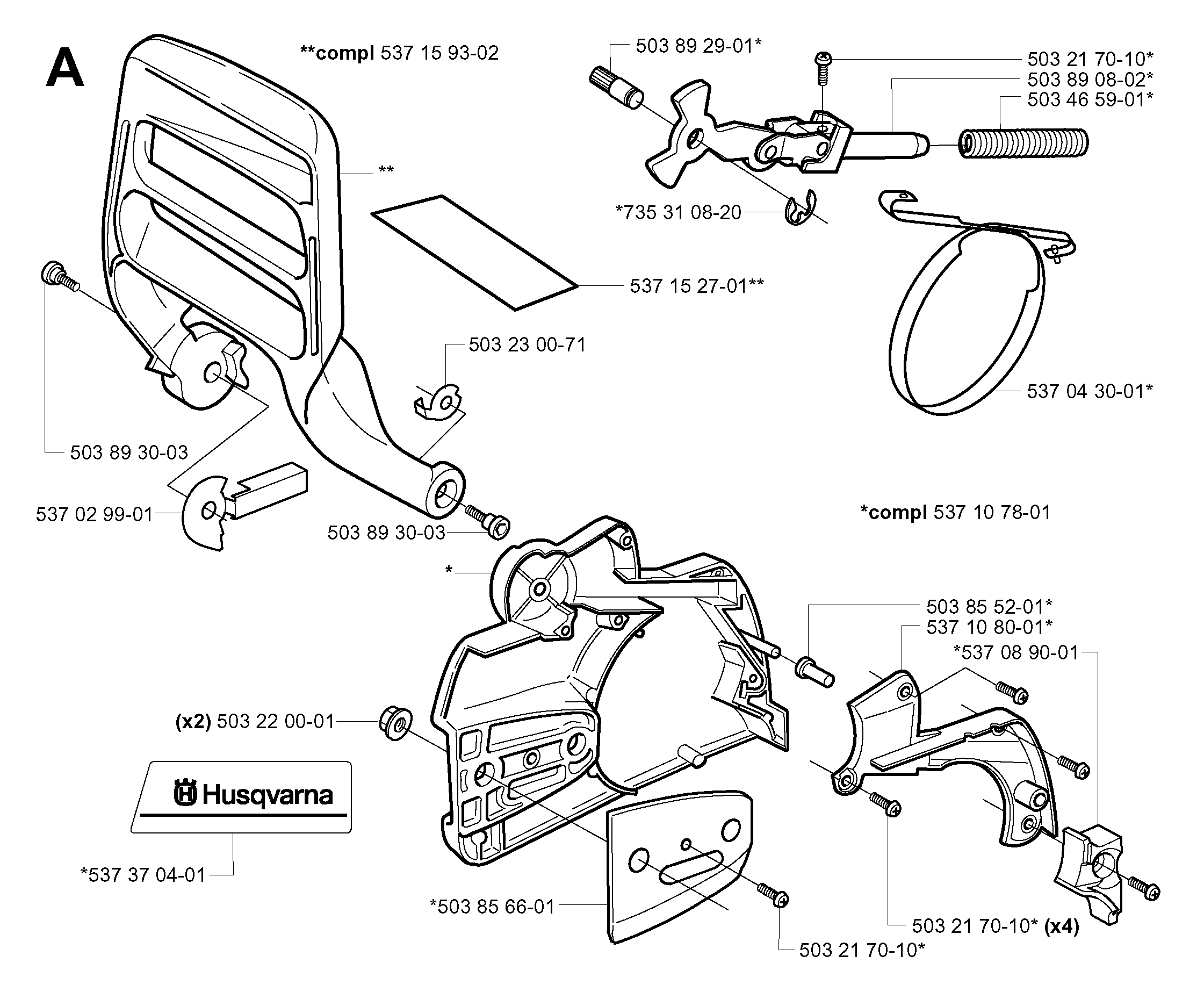 A

**compl 537 15 93-02

503 89 29-01*

503 21 70-10*
503 89 08-02*
503 46 59-01*

**

*735 31 08-20

537 15 27-01**

503 23 00-71

537 04 30-01*

503 89 30-03

537 02 99-01

503 89 30-03

*compl 537 10 78-01

*

503 85 52-01*
537 10 80-01*
*537 08 90-01

(x2) 503 22 00-01

Husqvarna

*537 37 04-01

*503 85 66-01

503 21 70-10* (x4)

503 21 70-10*