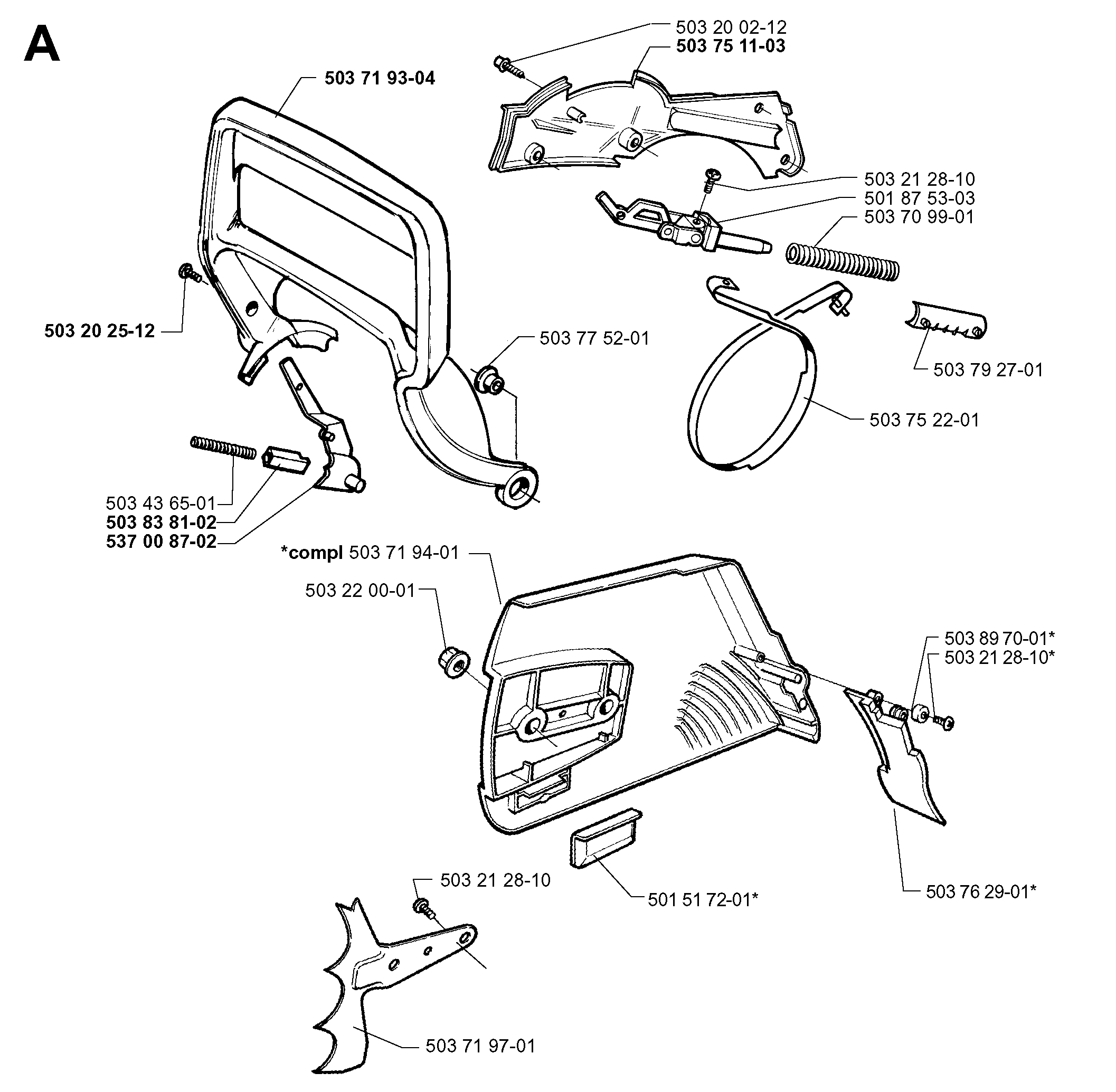 A

503 20 02-12
503 75 11-03
503 71 93-04
503 21 28-10
501 87 53-03
503 70 99-01
503 20 25-12
503 77 52-01
503 79 27-01
503 75 22-01
503 43 65-01
503 83 81-02
537 00 87-02
*compl 503 71 94-01
503 22 00-01
503 89 70-01*
503 21 28-10*
503 21 28-10
501 51 72-01*
503 76 29-01*
503 71 97-01