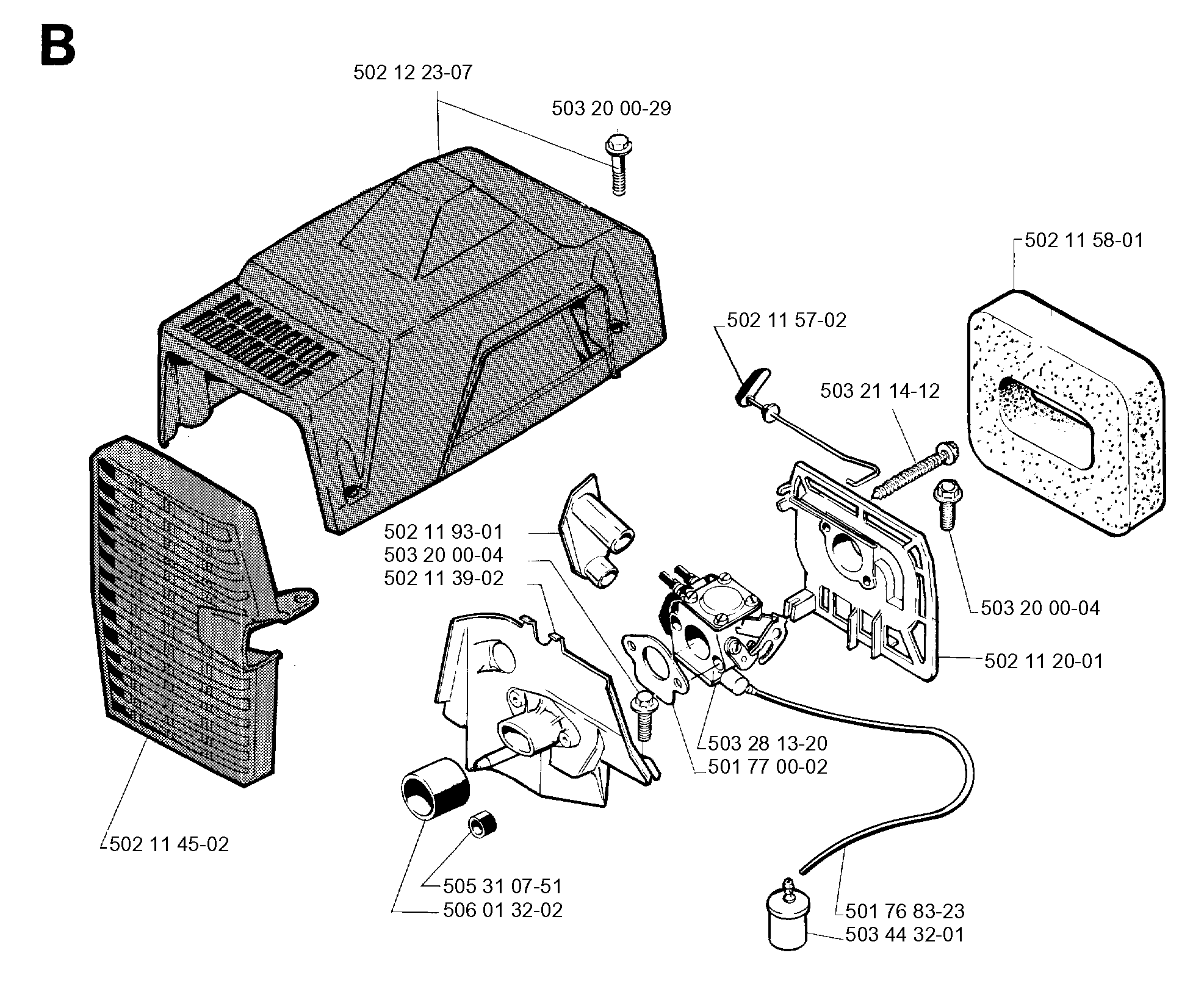 B

502 12 23-07

503 20 00-29

502 11 58-01

502 11 57-02

503 21 14-12

502 11 93-01
503 20 00-04
502 11 39-02

503 20 00-04

502 11 20-01

503 28 13-20
501 77 00-02

502 11 45-02

505 31 07-51
506 01 32-02

501 76 83-23
503 44 32-01