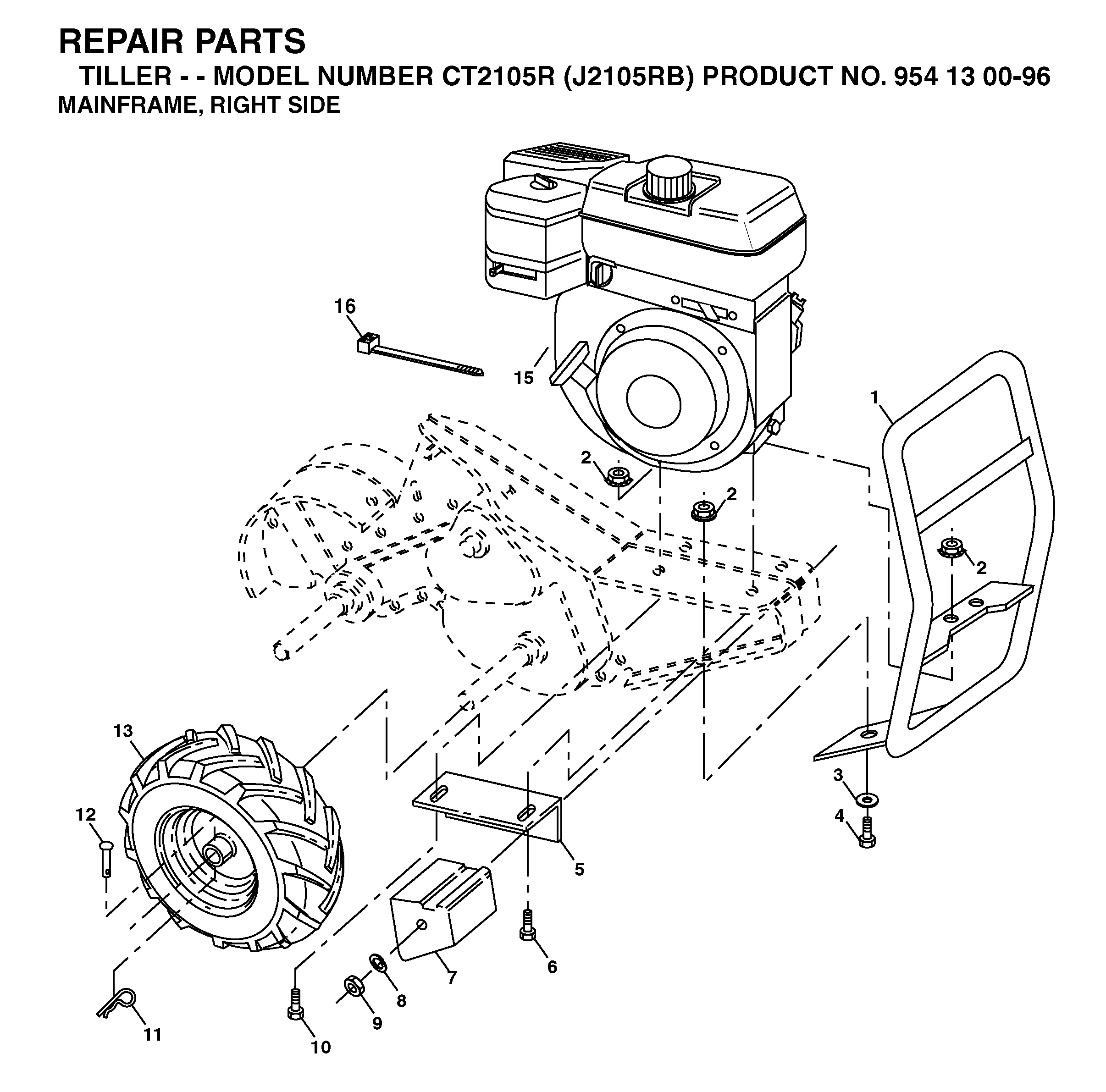 REPAIR PARTS
TILLER - - MODEL NUMBER CT2105R (J2105RB) PRODUCT NO. 954 13 00-96
MAINFRAME, RIGHT SIDE

16
15
1
2
2
2
13
12
3
4
5
6
7
8
9
10
11