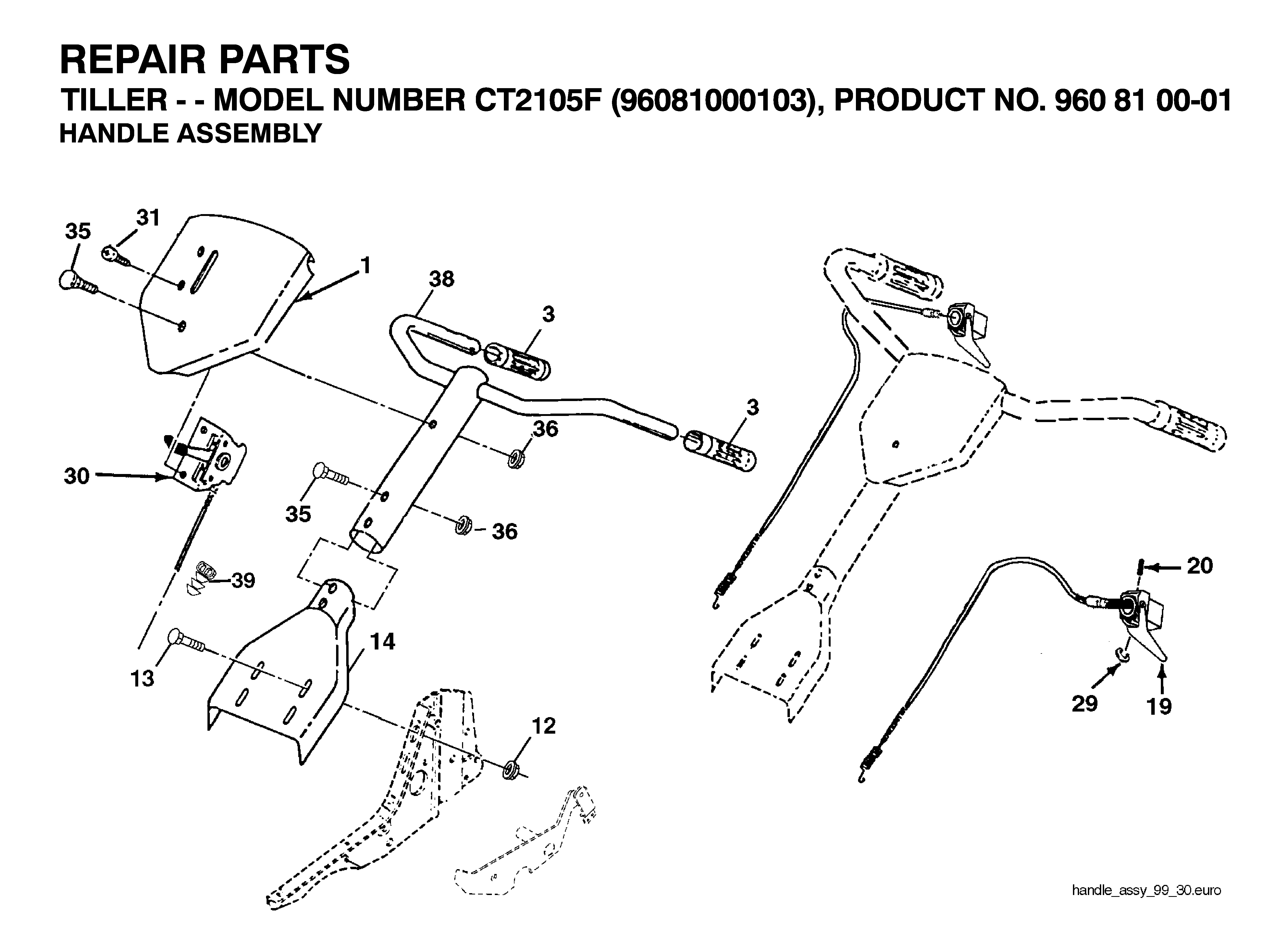 REPAIR PARTS
TILLER - - MODEL NUMBER CT2105F (96081000103), PRODUCT NO. 960 81 00-01
HANDLE ASSEMBLY

35
31
1
38
3
3
36
30
35
36
39
14
13
12
20
29
19

handle_assy_99_30.euro