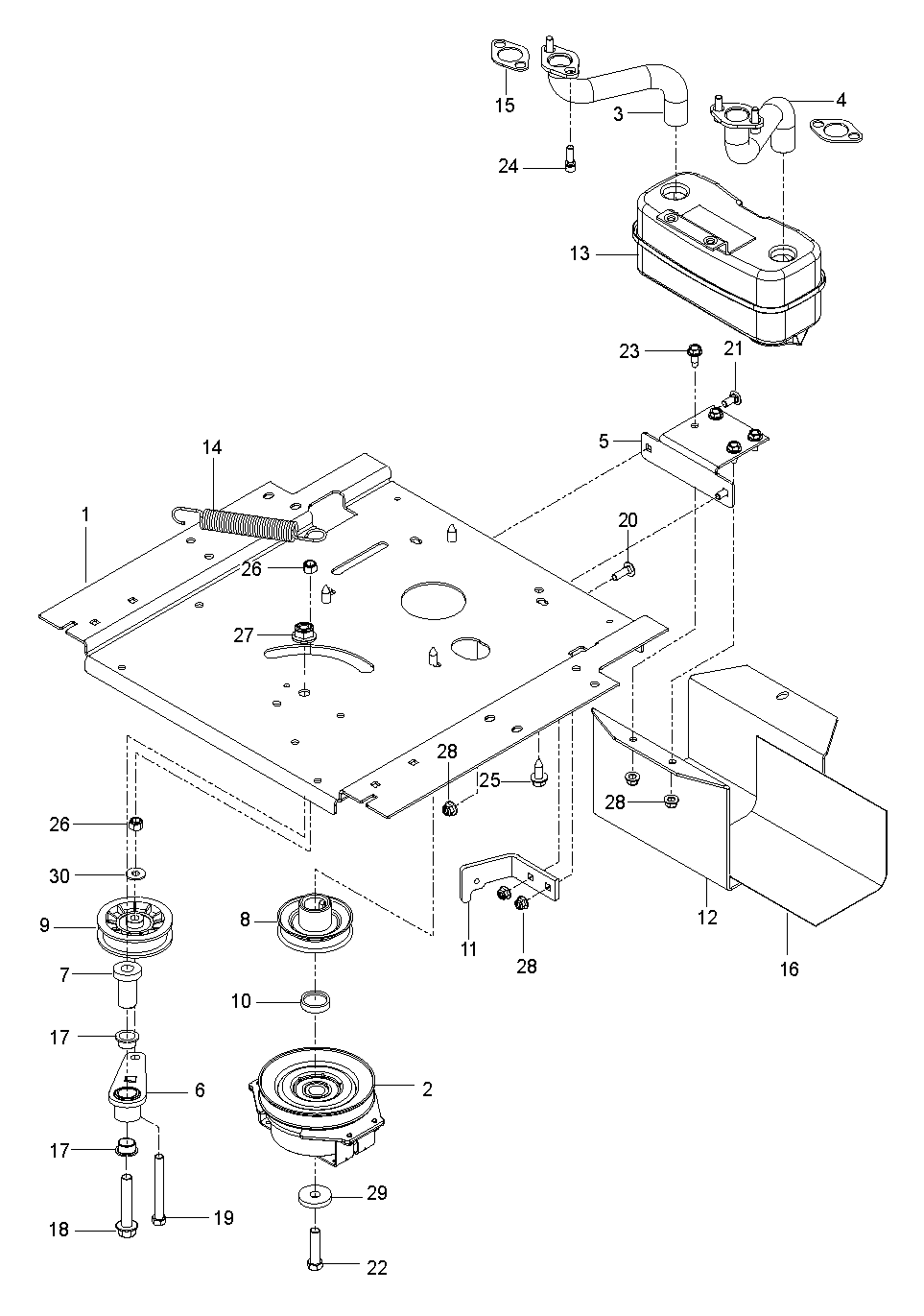 15
3
4
24
13
23
21
5
14
1
20
26
27
28
25
28
26
30
9
8
11
28
12
16
7
10
17
6
2
17
29
18
19
22