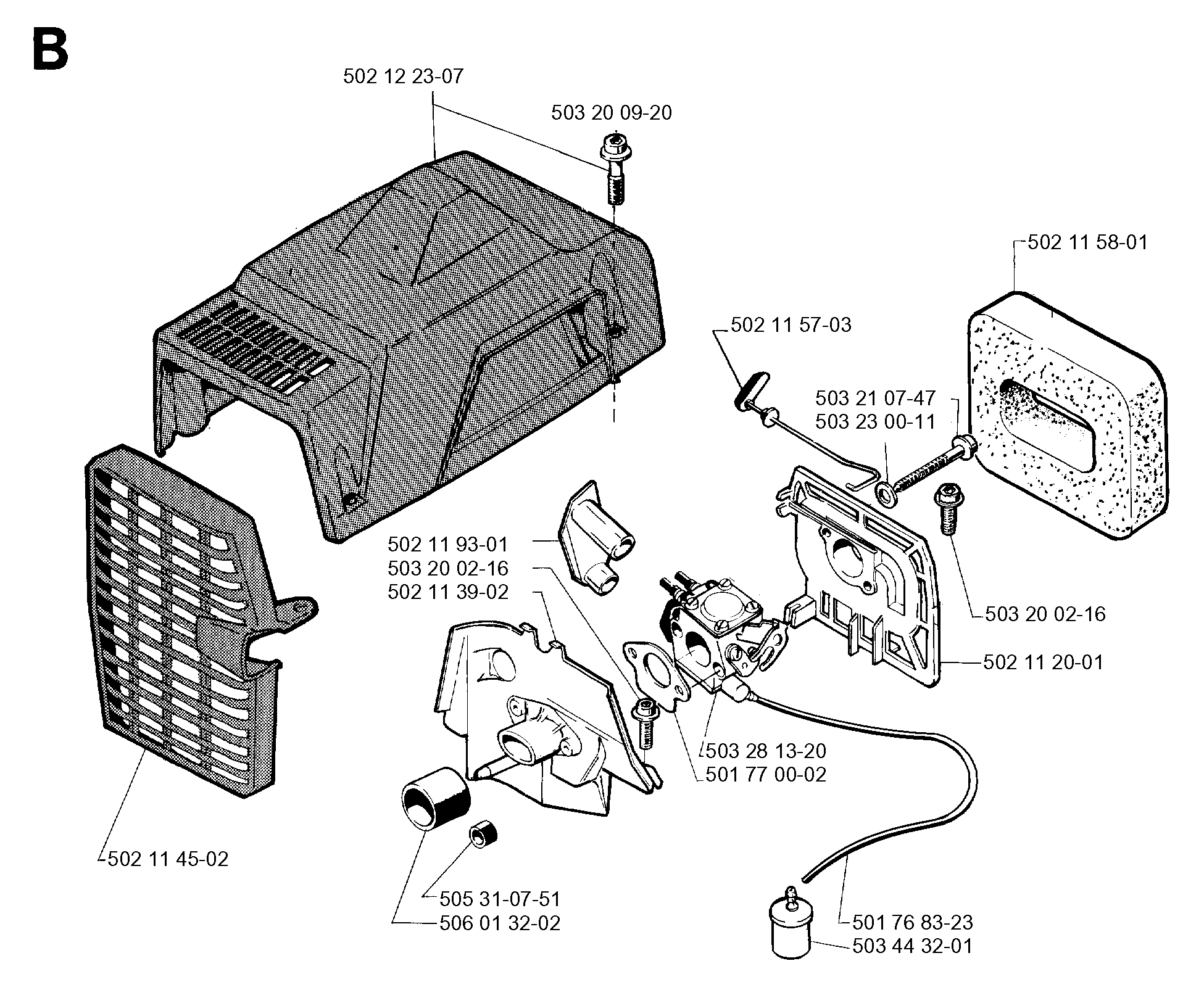 B

502 12 23-07

503 20 09-20

502 11 58-01

502 11 57-03

503 21 07-47
503 23 00-11

502 11 93-01
503 20 02-16
502 11 39-02

503 20 02-16

502 11 20-01

503 28 13-20
501 77 00-02

502 11 45-02

505 31-07-51
506 01 32-02

501 76 83-23
503 44 32-01