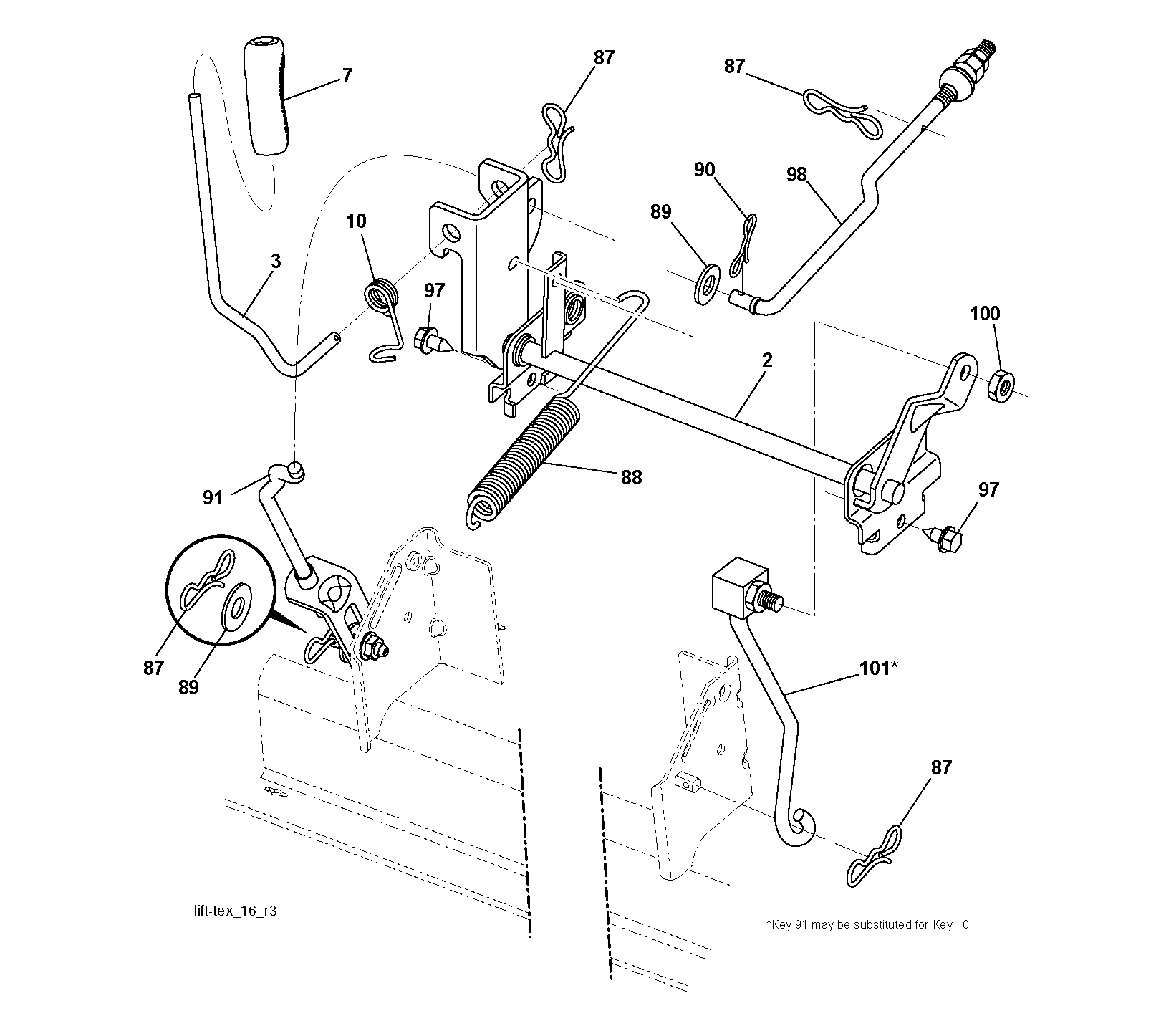 7
87
87
90
98
89
10
3
97
100
2
88
91
97
87
89
101*
87
lift-tex_16_r3
*Key 91 may be substituted for Key 101