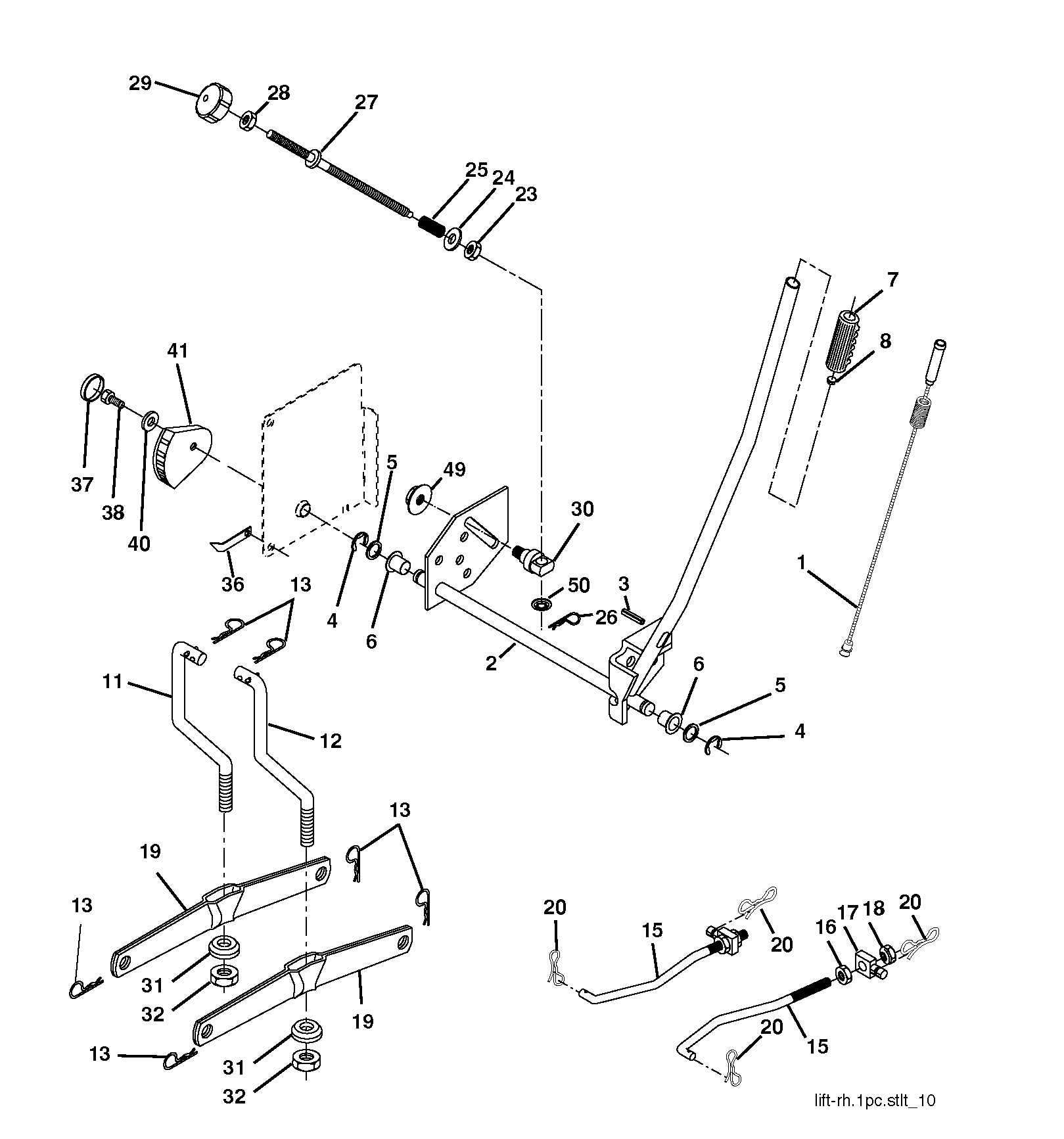 29
28
27
25
24
23
7
8
41
37
38
40
5
49
30
36
13
4
6
50
3
26
1
2
11
12
6
5
4
13
19
13
31
32
19
13
31
32
20
15
20
16
17
18
20
20
15
lift-rh.1pc.stlt_10