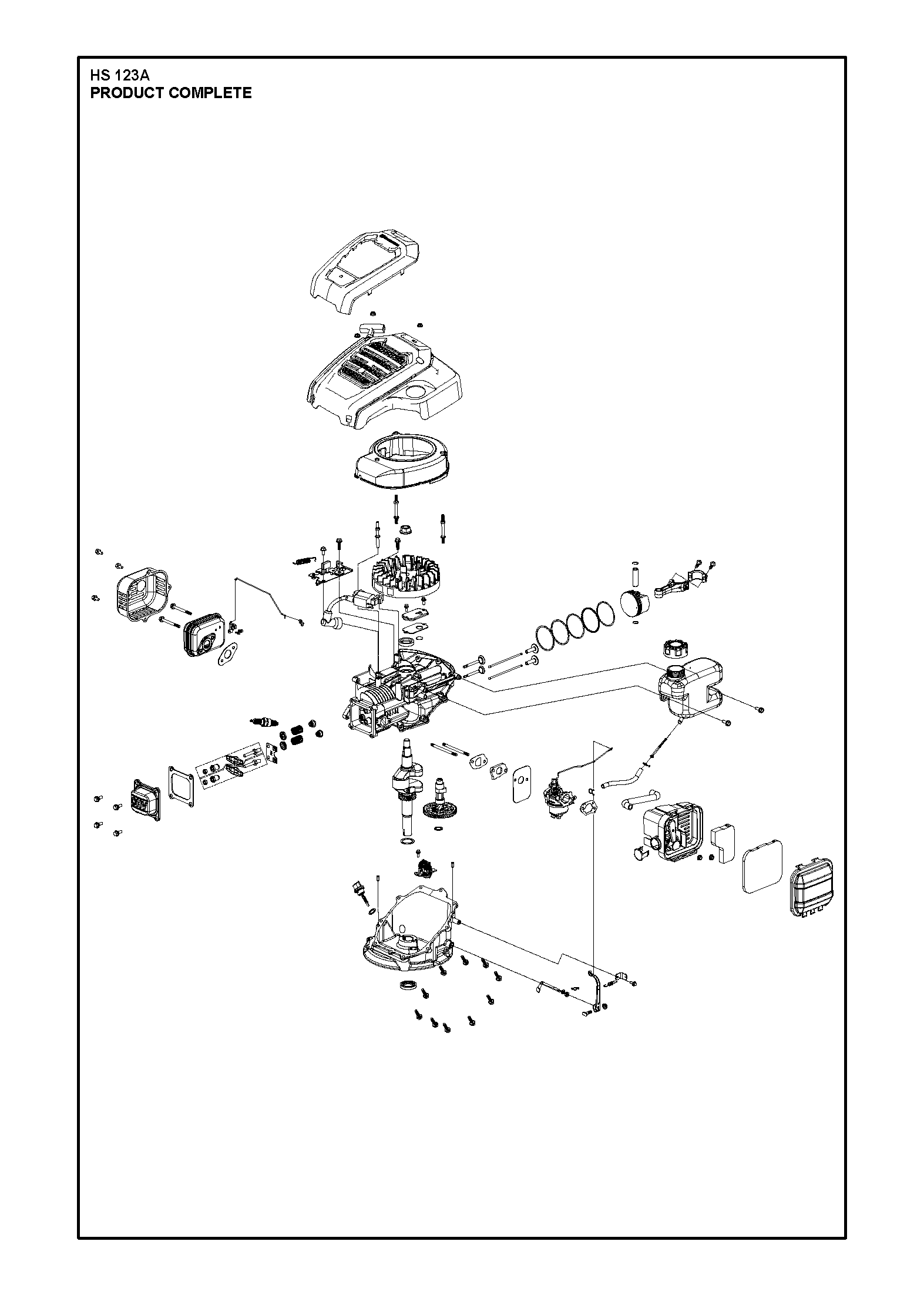 HS 123A
PRODUCT COMPLETE