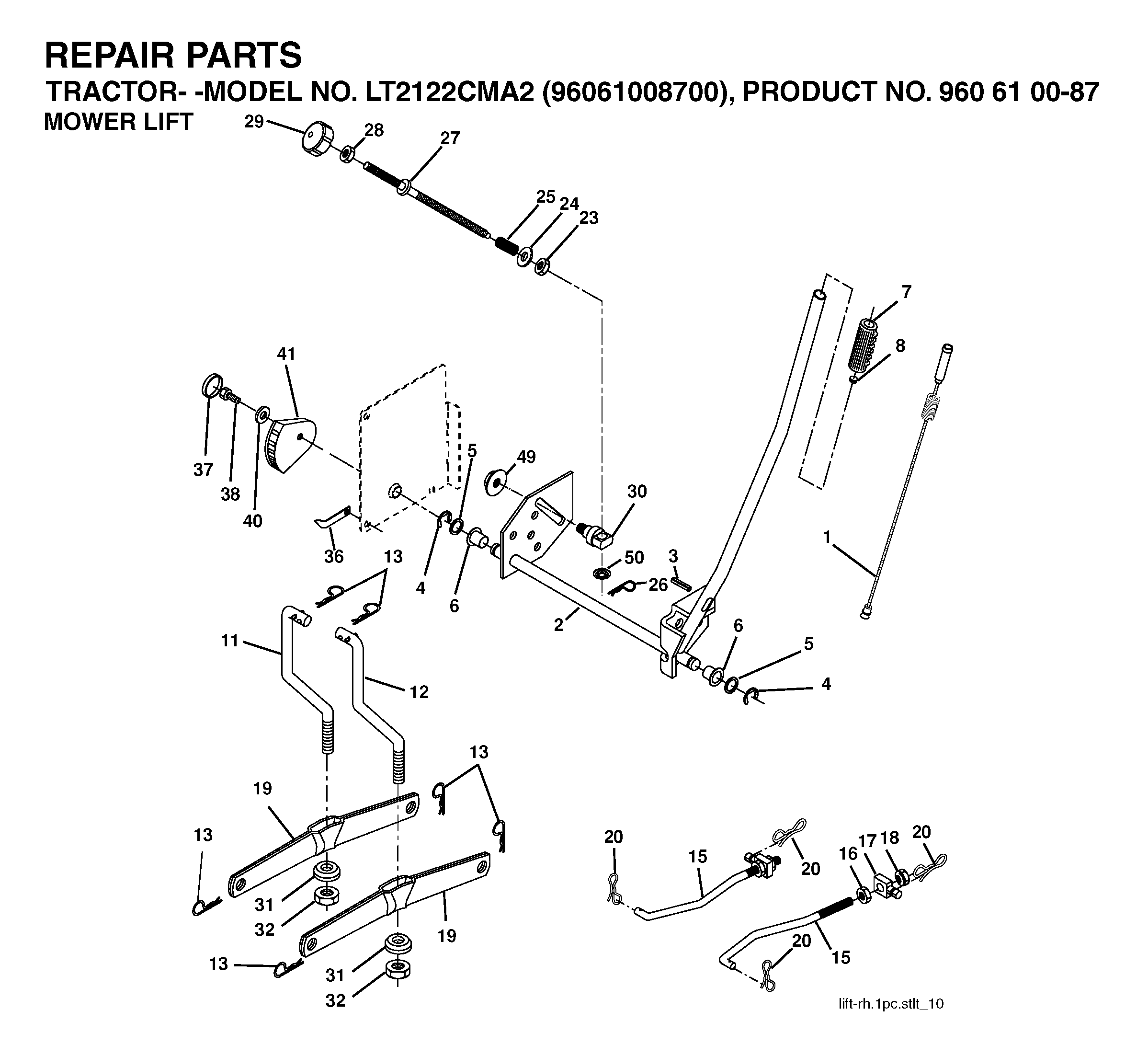 REPAIR PARTS

TRACTOR- -MODEL NO. LT2122CMA2 (96061008700), PRODUCT NO. 960 61 00-87

MOWER LIFT

29 28 27 25 24 23 7 8 41 37 38 40 5 49 30 36 13 4 6 50 3 26 1 2 11 12 6 5 4 13 19 13 31 32 19 13 31 32 20 15 20 16 17 18 20 20 15

lift-rh.1pc.stlt_10