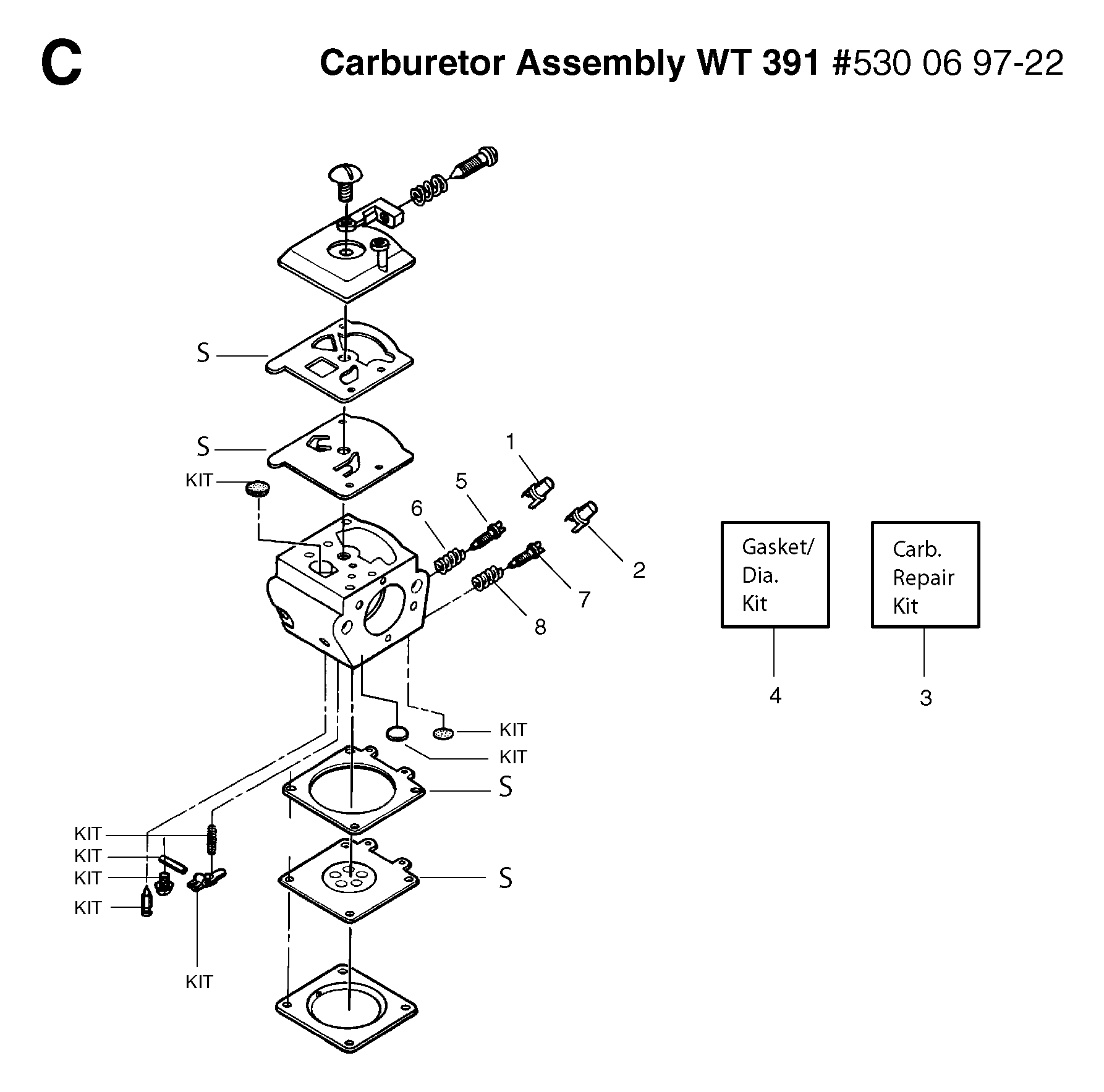 C

Carburetor Assembly WT 391 #530 06 97-22

S

S

KIT

1

5

6

2

7

8

Gasket/ Dia. Kit

Carb. Repair Kit

4

3

KIT

KIT

S

KIT

KIT

KIT

KIT

S

KIT