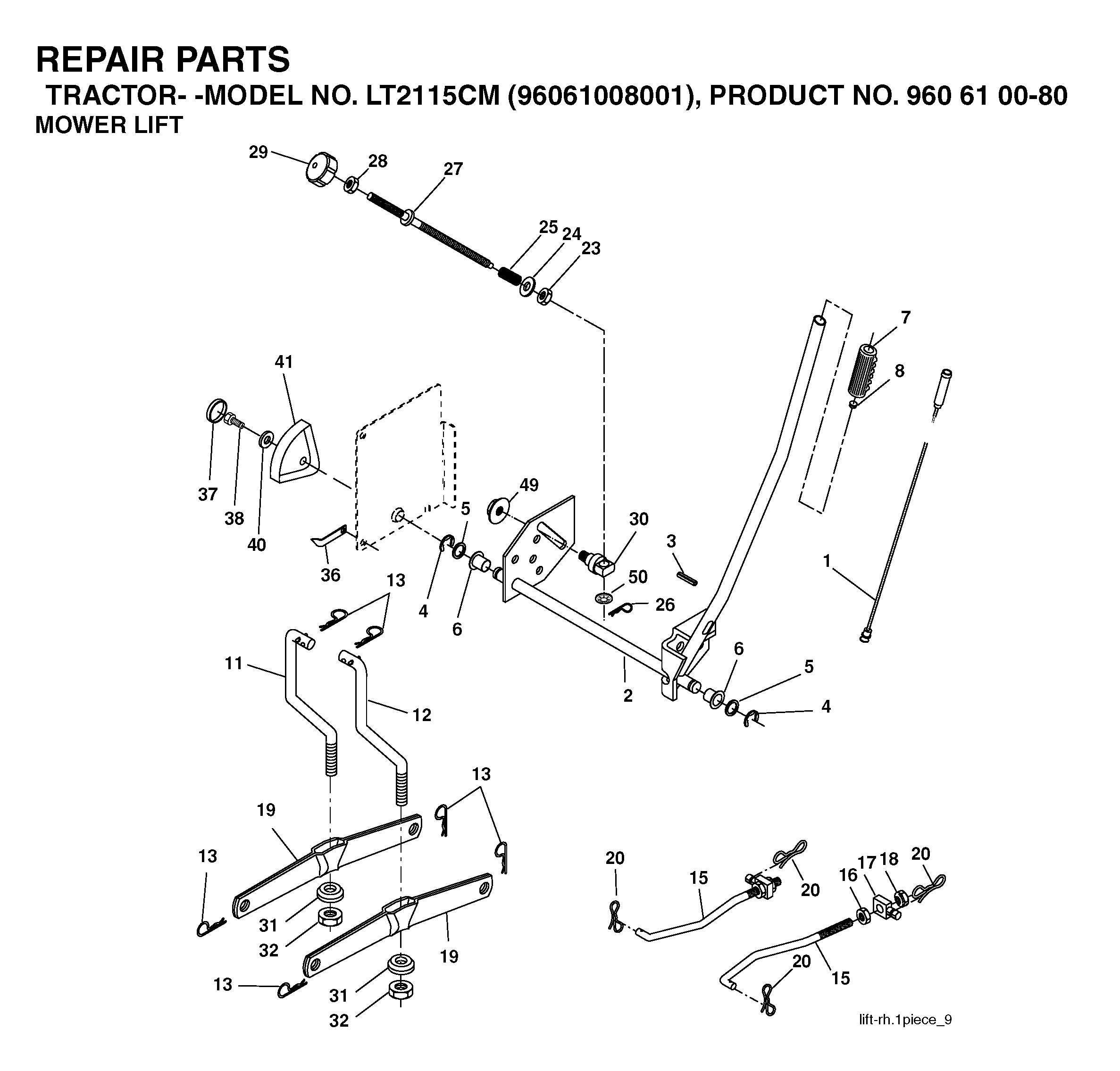 REPAIR PARTS
TRACTOR- -MODEL NO. LT2115CM (96061008001), PRODUCT NO. 960 61 00-80
MOWER LIFT

29
28
27
25
24
23
7
8
41
37
38
40
49
5
30
3
1
36
13
4
6
50
26
11
12
2
6
5
4
13
19
13
31
32
19
13
31
32
20
15
20
16
17
18
20
20
15

lift-rh.1piece_9