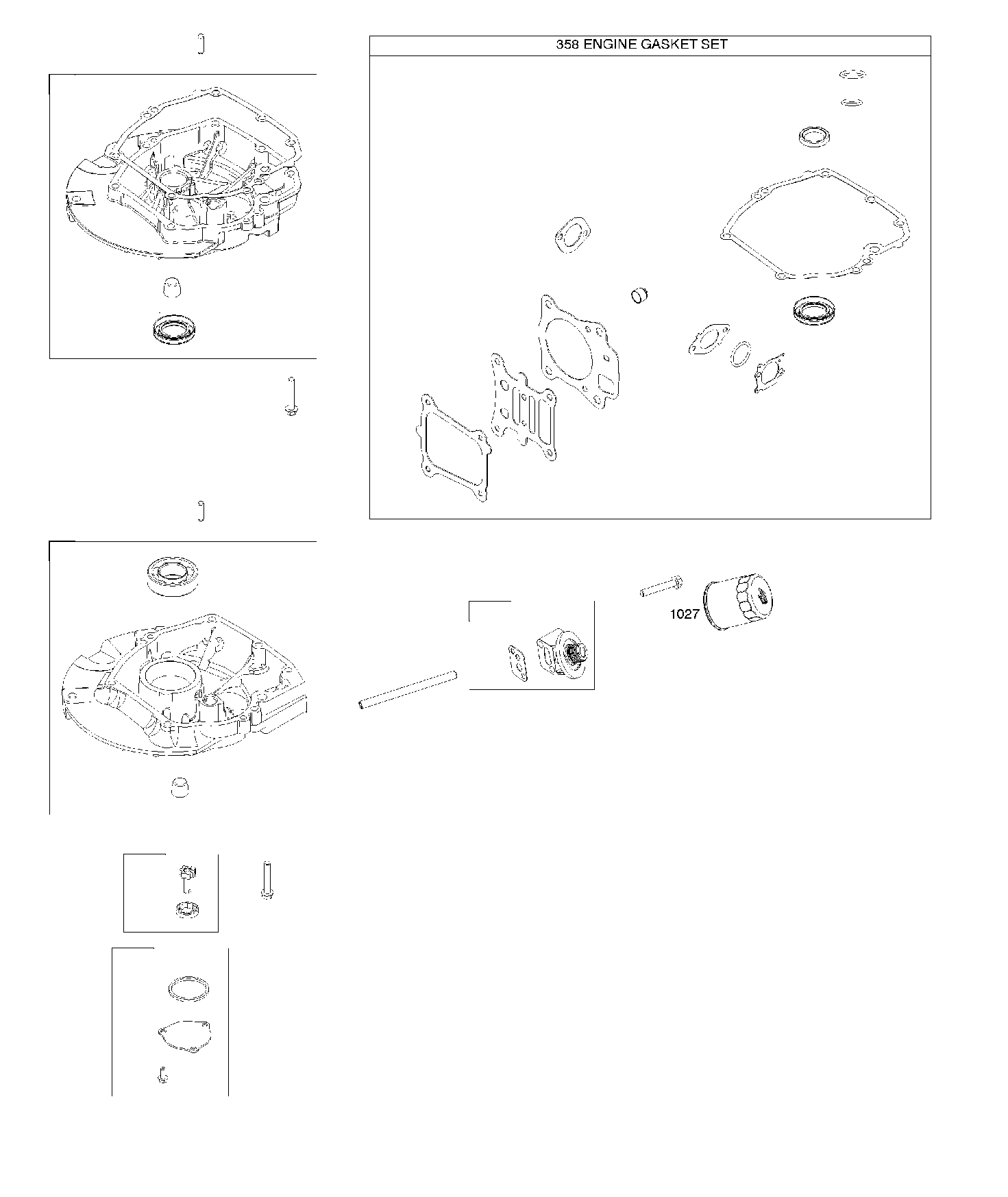 358 ENGINE GASKET SET

1027