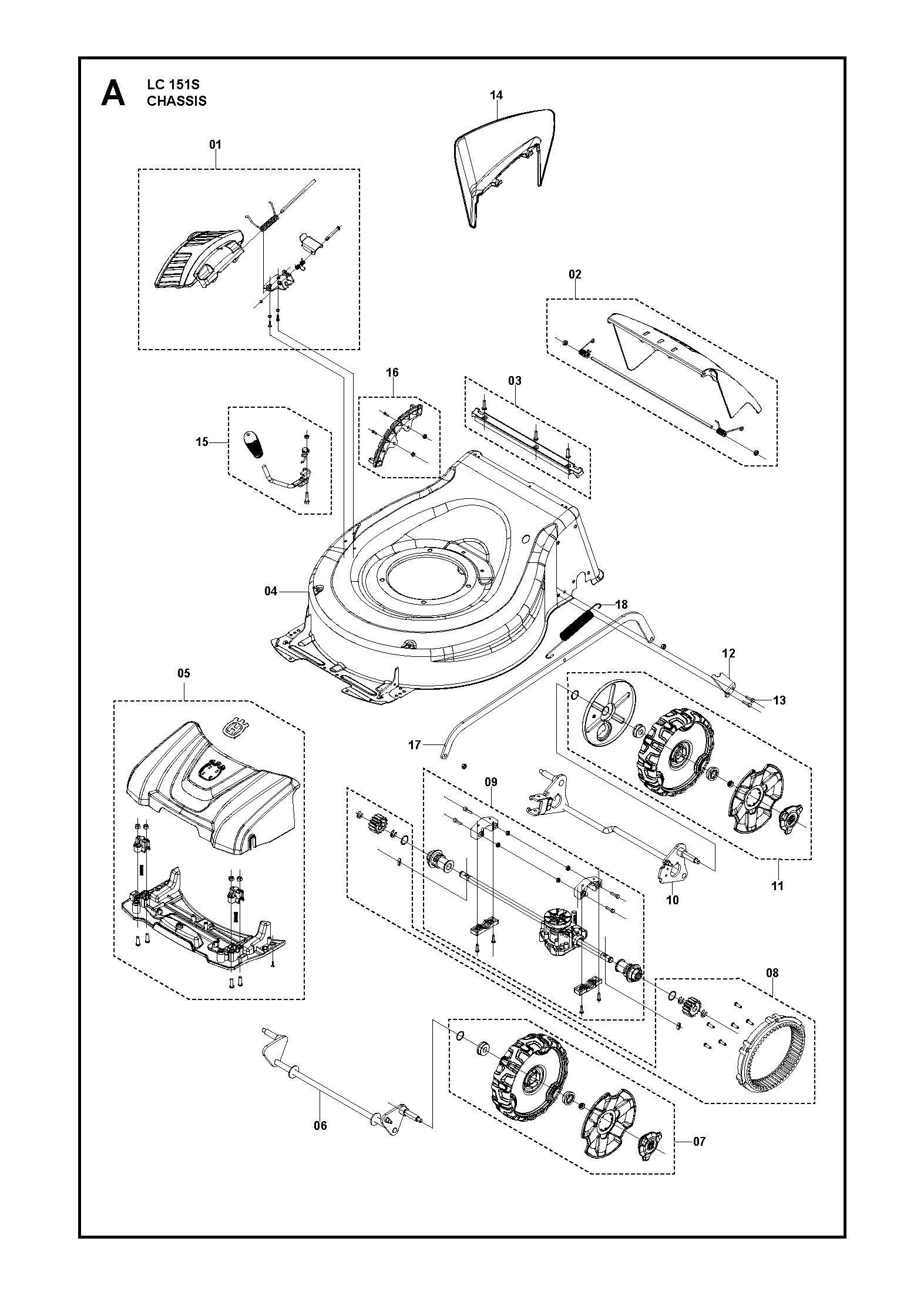 A LC 151S
CHASSIS

14
01
02
16
03
15
04
18
12
13
05
17
09
11
10
08
06
07