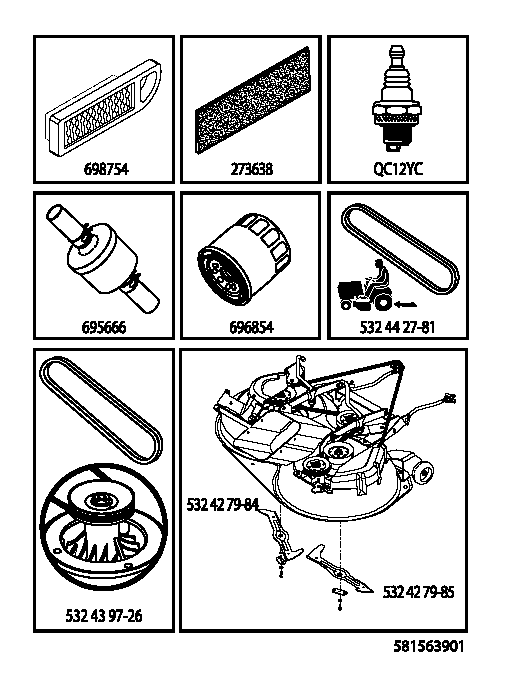 698754

273638

QC12YC

695666

696854

532 44 27-81

532 43 97-26

532 42 79-84

532 42 79-85

581563901