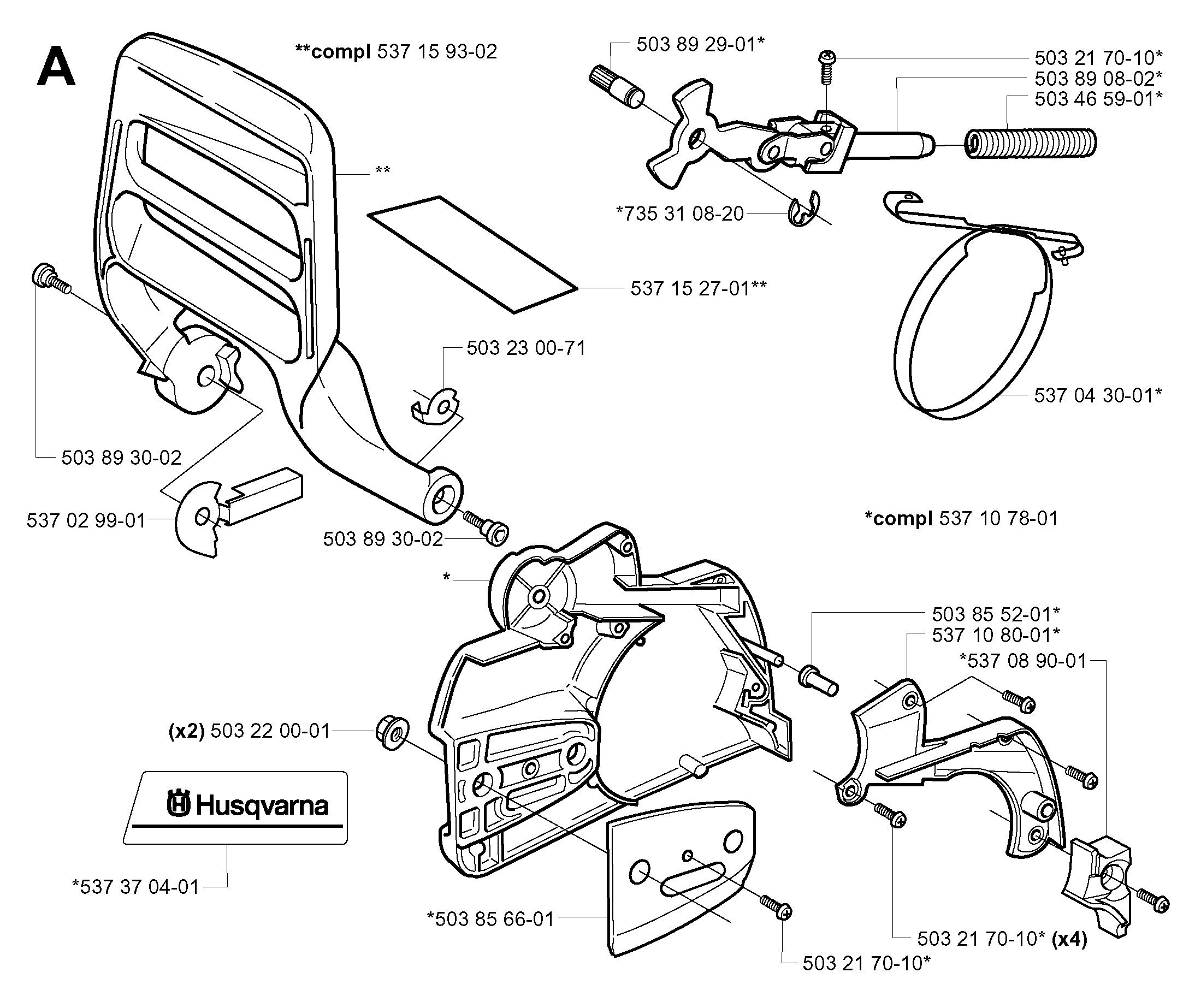 A

**compl 537 15 93-02

503 89 29-01*
503 21 70-10*
503 89 08-02*
503 46 59-01*

**

*735 31 08-20

537 15 27-01**

503 23 00-71

537 04 30-01*

503 89 30-02

537 02 99-01

503 89 30-02

*compl 537 10 78-01

*

503 85 52-01*
537 10 80-01*
*537 08 90-01

(x2) 503 22 00-01

Husqvarna

*537 37 04-01

*503 85 66-01

503 21 70-10* (x4)

503 21 70-10*