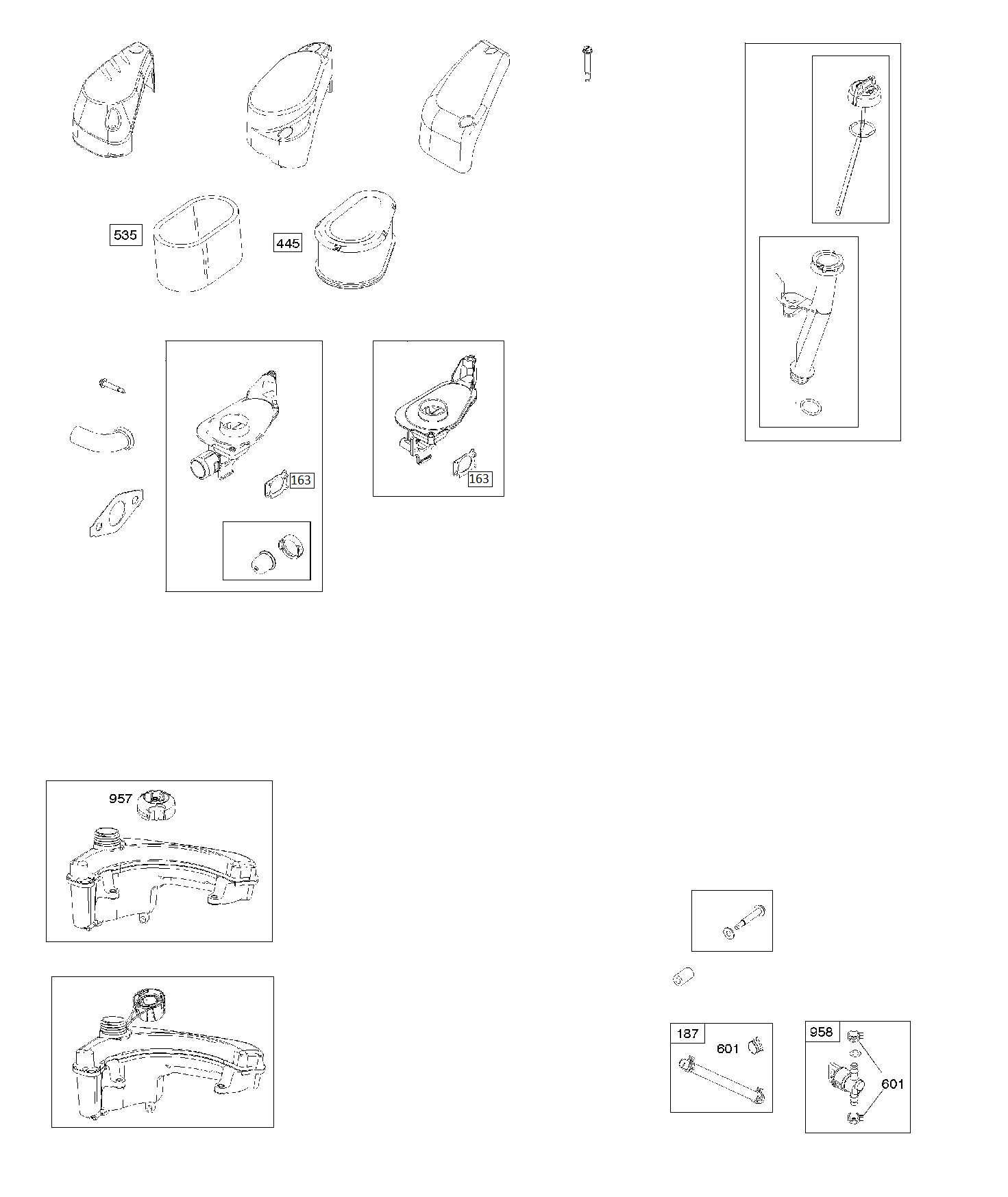 535

445

163

163

957

187

601

958

601