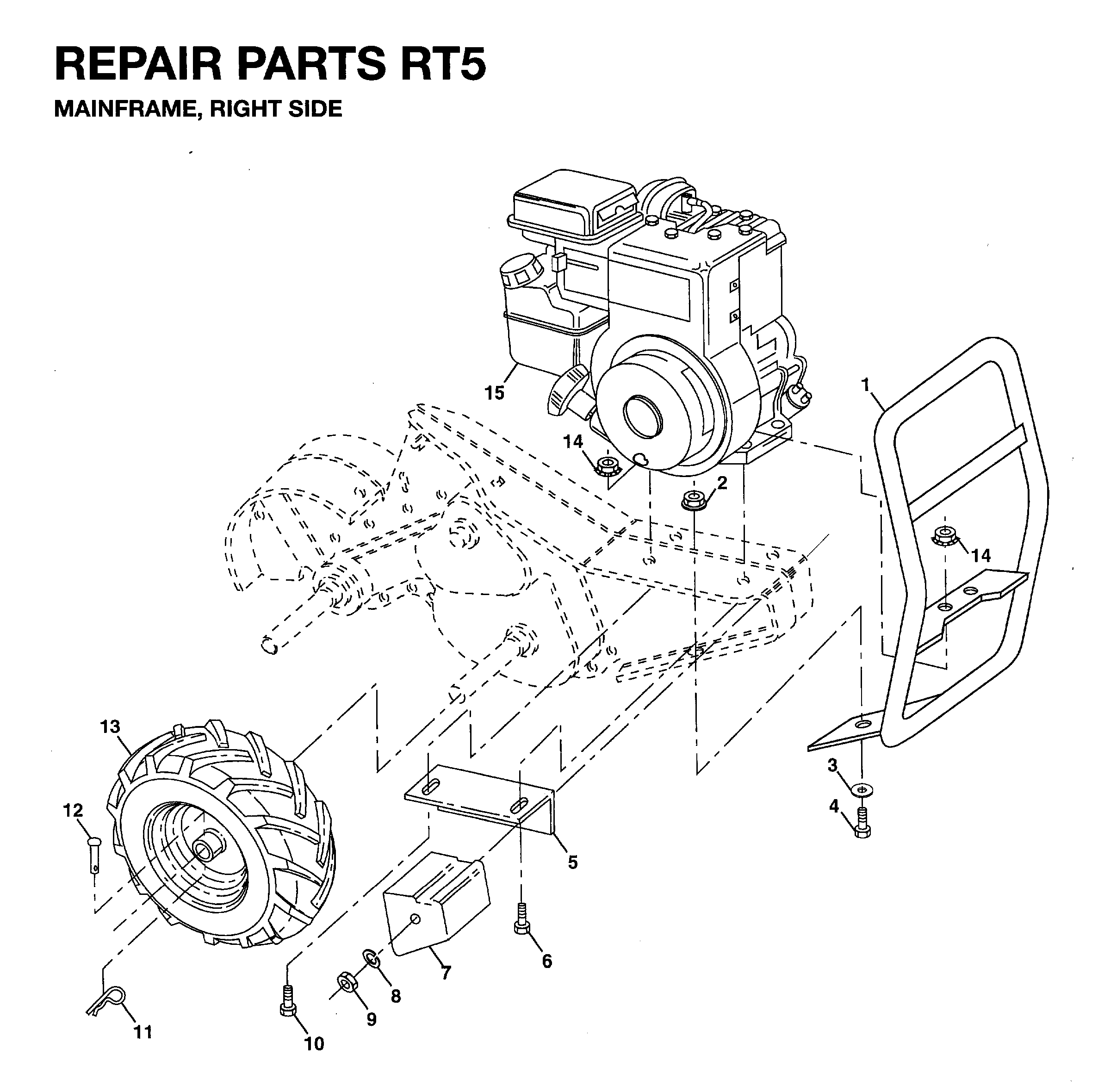 REPAIR PARTS RT5

MAINFRAME, RIGHT SIDE

15

1

14

2

14

13

12

3

4

5

6

7

8

9

10

11