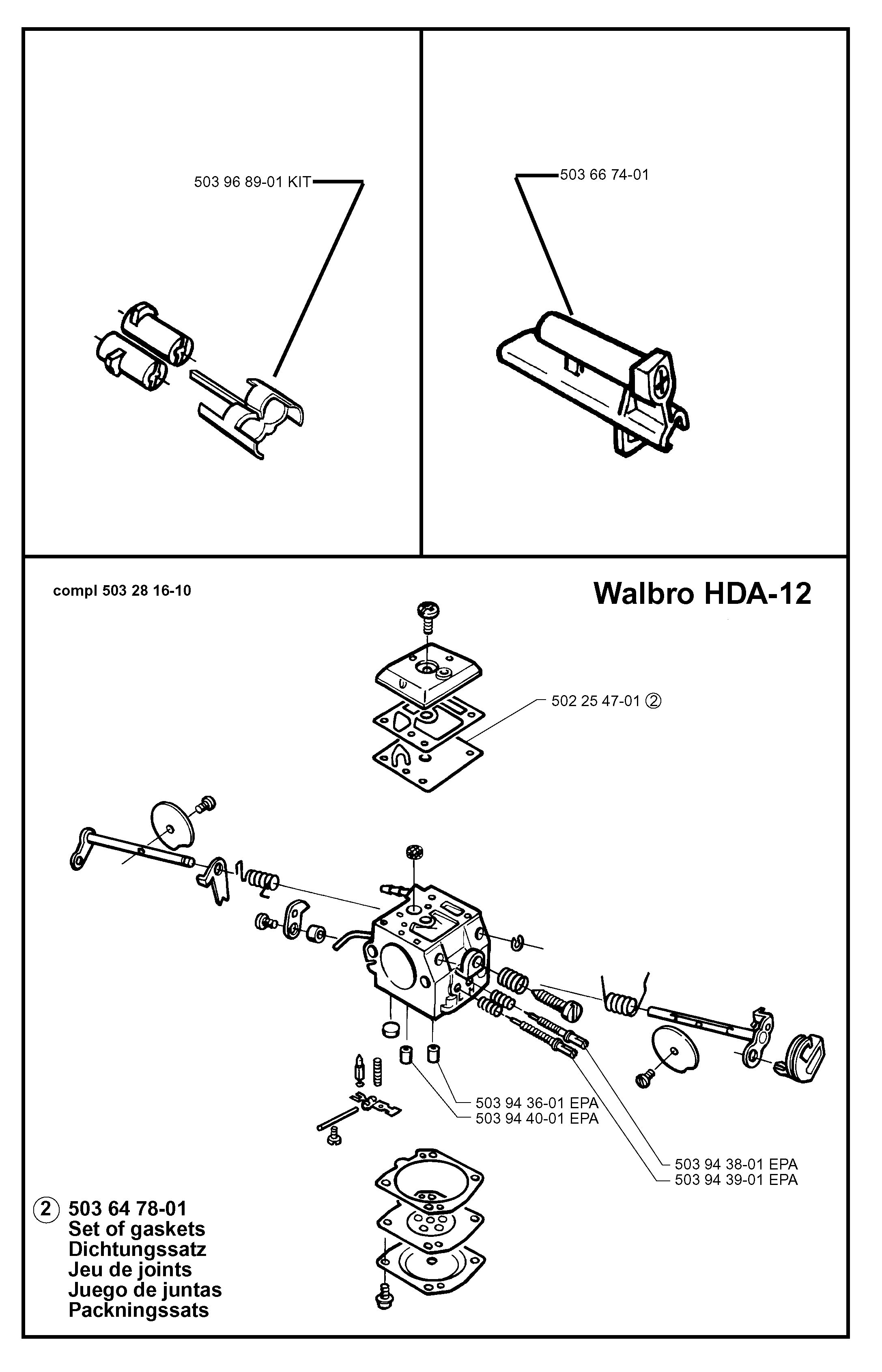 503 96 89-01 KIT

503 66 74-01

compl 503 28 16-10

Walbro HDA-12

502 25 47-01 ②

503 94 36-01 EPA
503 94 40-01 EPA

503 94 38-01 EPA
503 94 39-01 EPA

② 503 64 78-01
Set of gaskets
Dichtungssatz
Jeu de joints
Juego de juntas
Packningssats