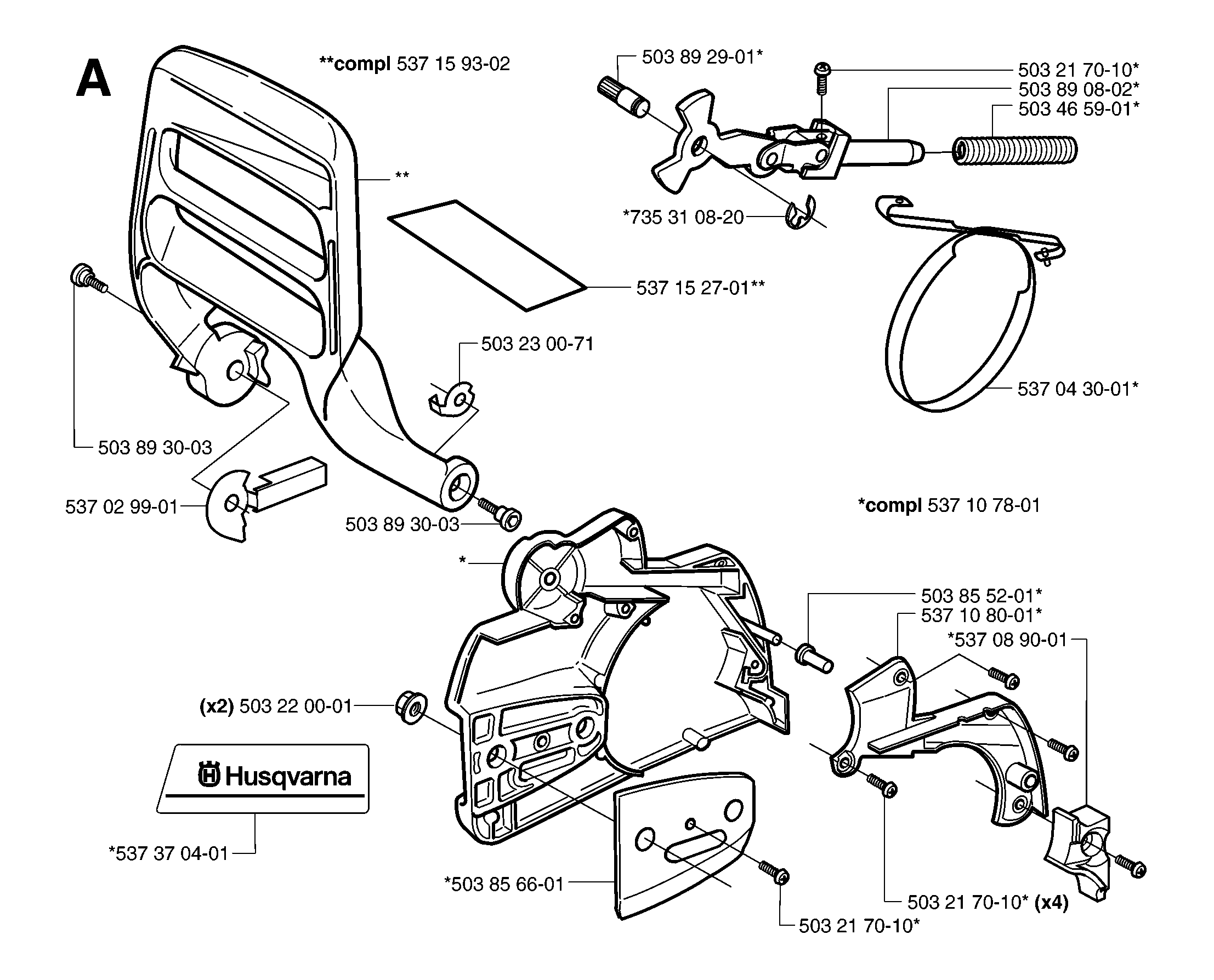 A

**compl 537 15 93-02

503 89 29-01*

503 21 70-10*
503 89 08-02*
503 46 59-01*

**

*735 31 08-20

537 15 27-01**

503 23 00-71

537 04 30-01*

503 89 30-03

537 02 99-01

503 89 30-03

*compl 537 10 78-01

*

503 85 52-01*
537 10 80-01*
*537 08 90-01

(x2) 503 22 00-01

Husqvarna

*537 37 04-01

*503 85 66-01

503 21 70-10* (x4)

503 21 70-10*