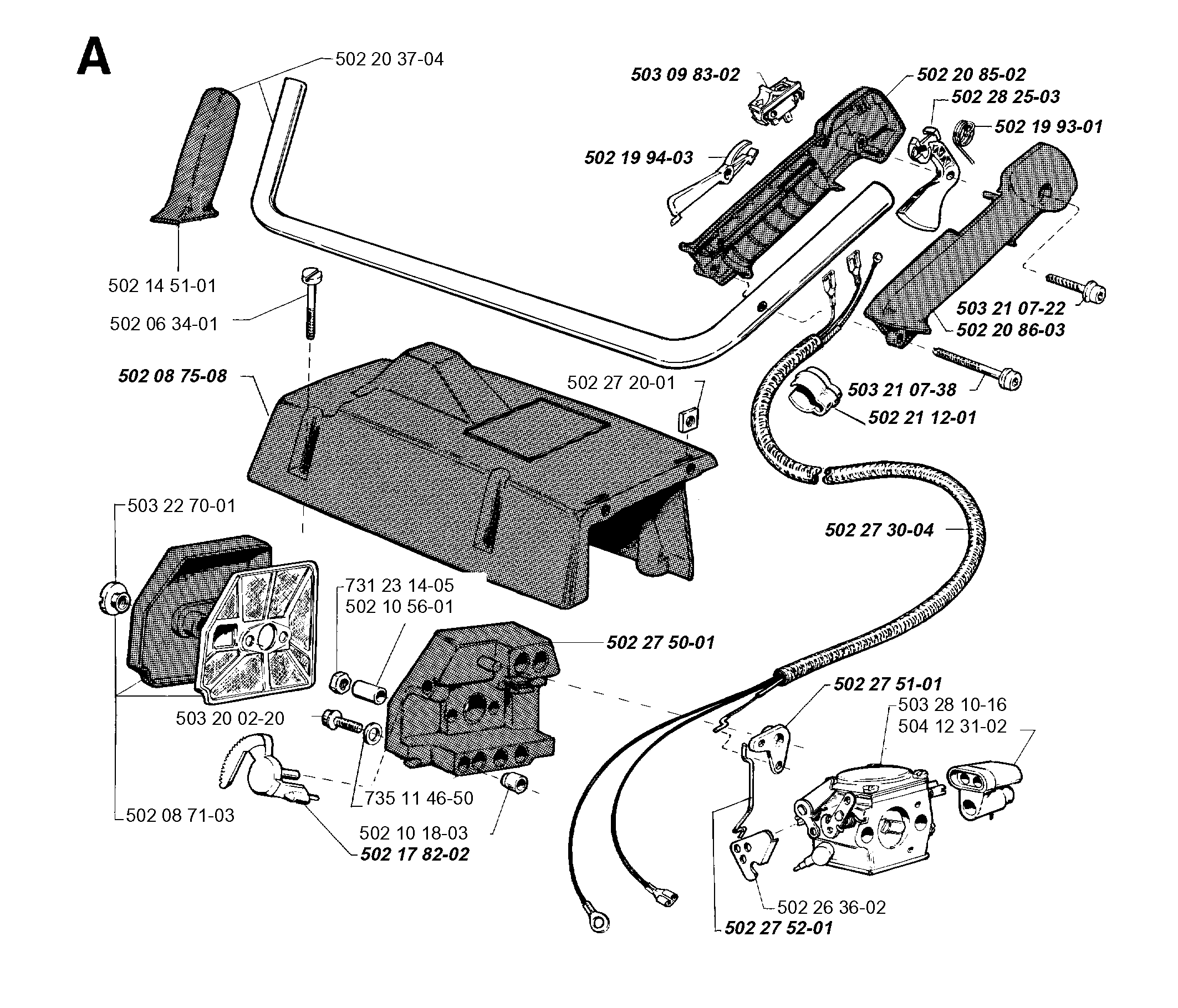 A

502 20 37-04

503 09 83-02

502 20 85-02

502 28 25-03

502 19 93-01

502 19 94-03

502 14 51-01

502 06 34-01

503 21 07-22

502 20 86-03

502 08 75-08

502 27 20-01

503 21 07-38

502 21 12-01

503 22 70-01

502 27 30-04

731 23 14-05

502 10 56-01

502 27 50-01

502 27 51-01

503 28 10-16

504 12 31-02

503 20 02-20

735 11 46-50

502 08 71-03

502 10 18-03

502 17 82-02

502 26 36-02

502 27 52-01