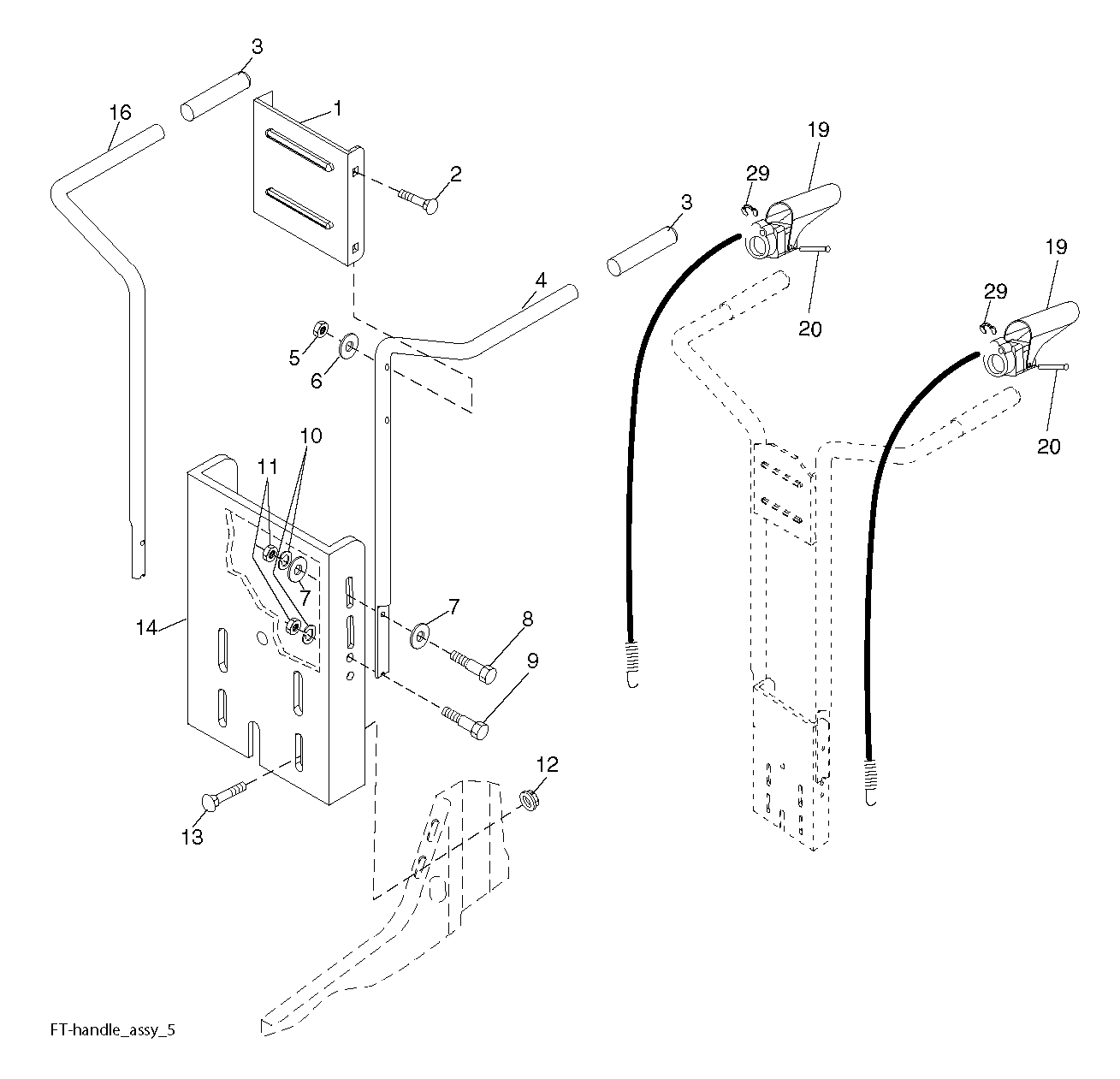 3
16
1
2
19
29
3
20
4
19
29
5
6
20
10
11
7
14
7
8
9
12
13
FT-handle_assy_5